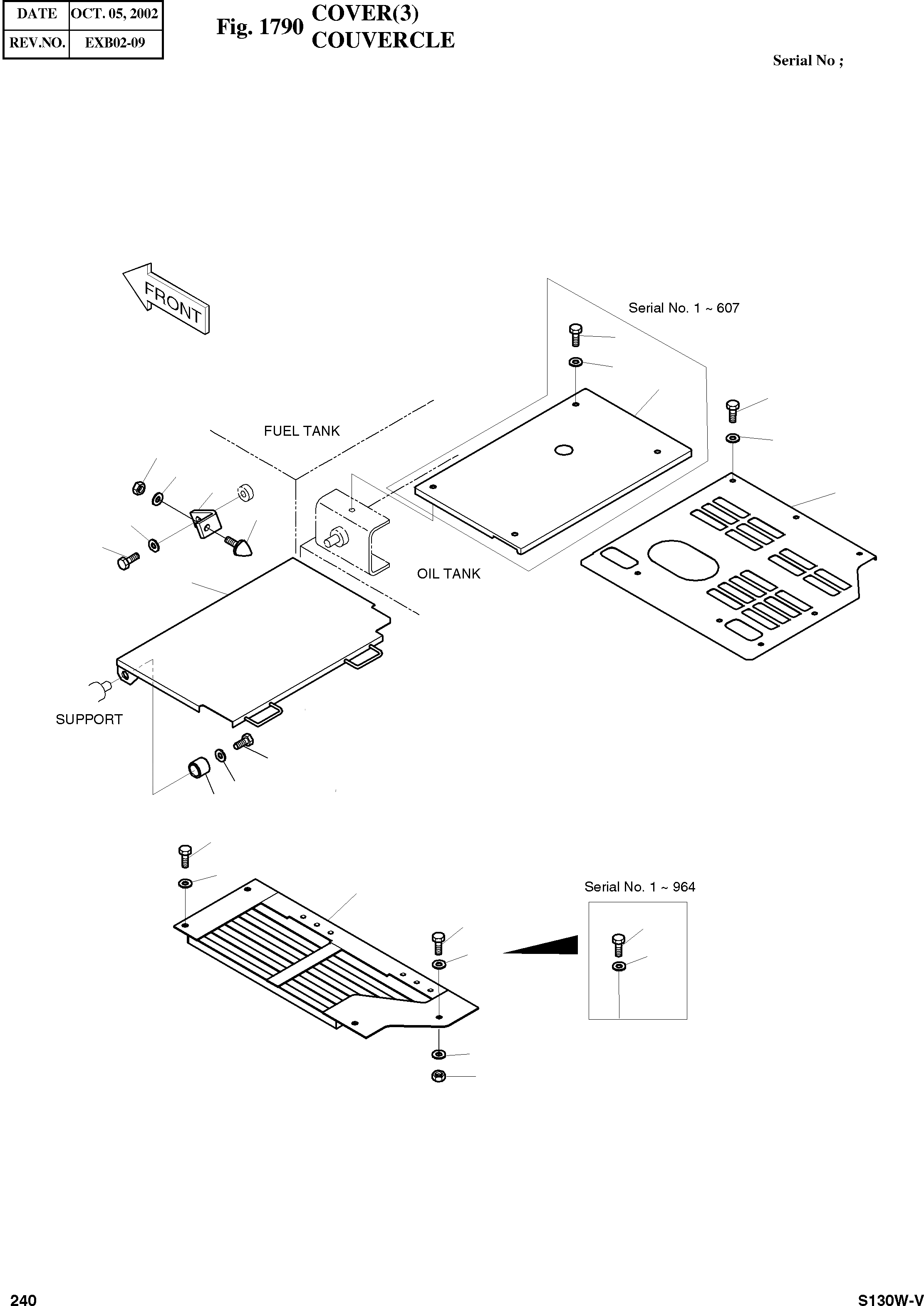 | DATE | OCT. 05, 2002 |
|---|---|
| REV.NO. | EXB02-09 |

Fig. 1790 COVER(3)
COUVERCLE

Serial No ;

FRONT

Serial No. 1 ~ 607

FUEL TANK

OIL TANK

SUPPORT

Serial No. 1 ~ 964

240

S130W-V