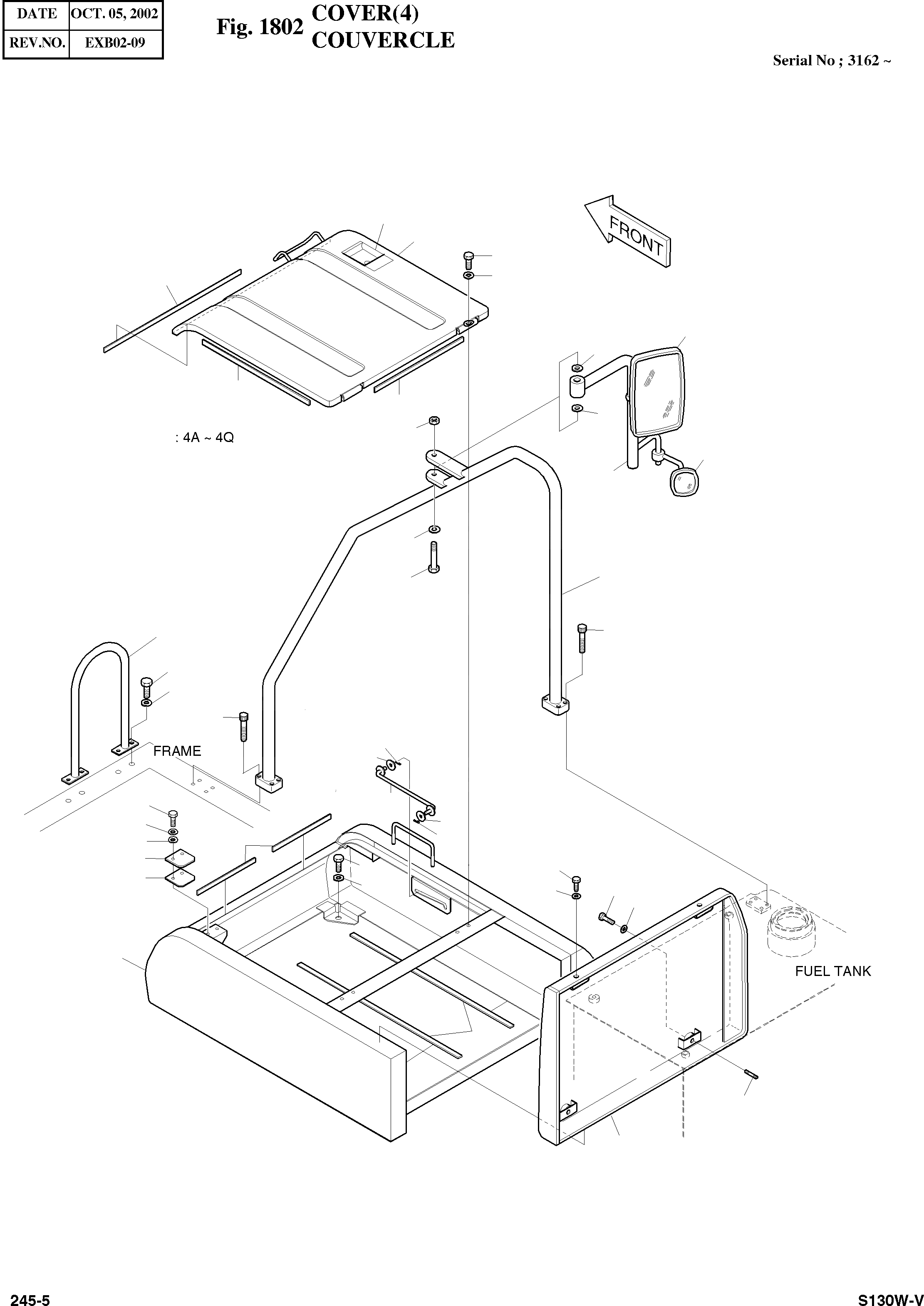 | DATE | OCT. 05, 2002 |
|---|---|
| REV.NO. | EXB02-09 |

Fig. 1802 COVER(4)
COUVERCLE

Serial No ; 3162 ~

FRONT

: 4A ~ 4Q

FRAME

FUEL TANK

245-5

S130W-V