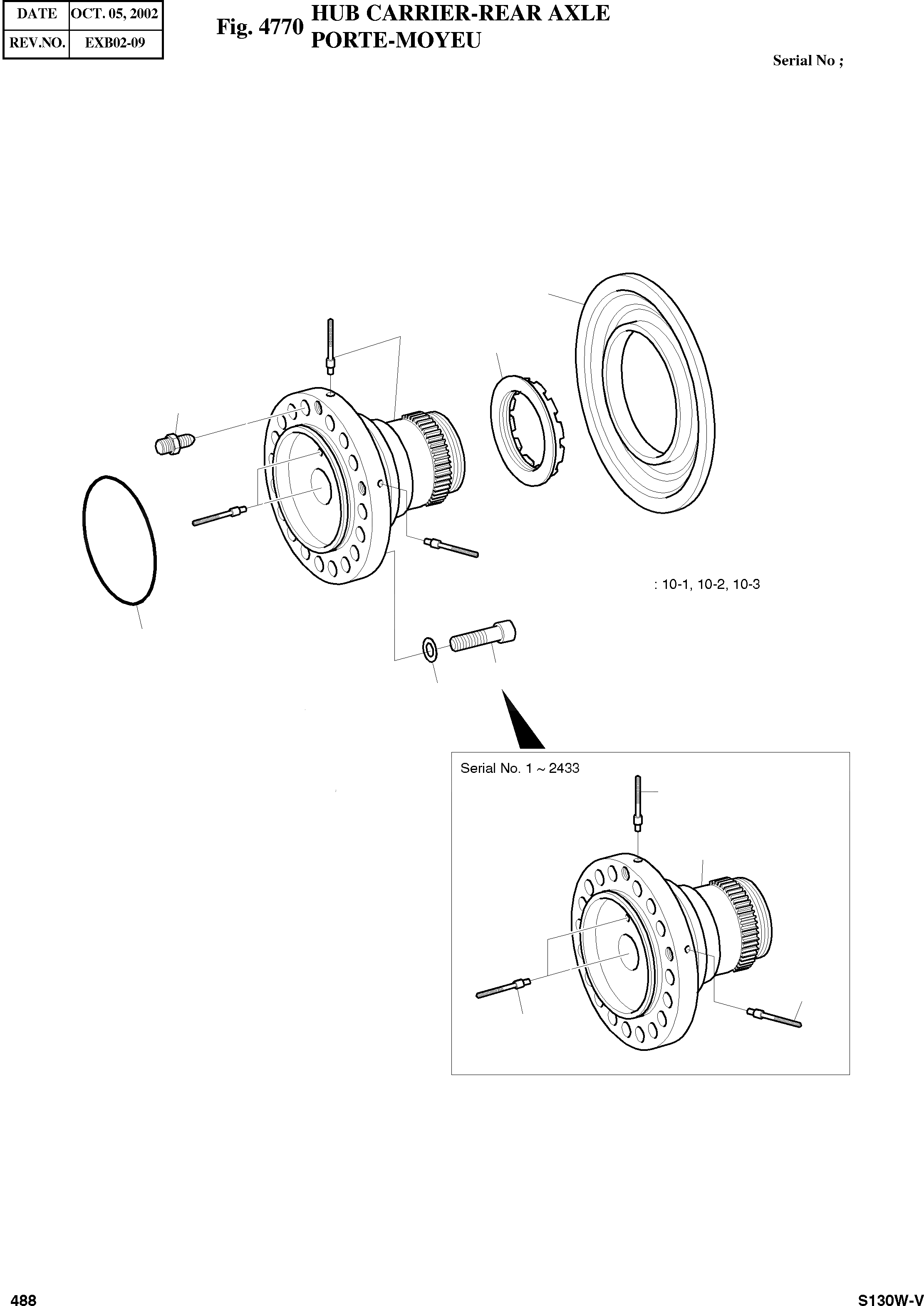 | DATE | OCT. 05, 2002 |
|---|---|
| REV.NO. | EXB02-09 |

Fig. 4770 HUB CARRIER-REAR AXLE
PORTE-MOYEU

Serial No ;

: 10-1, 10-2, 10-3

Serial No. 1 ~ 2433

488

S130W-V