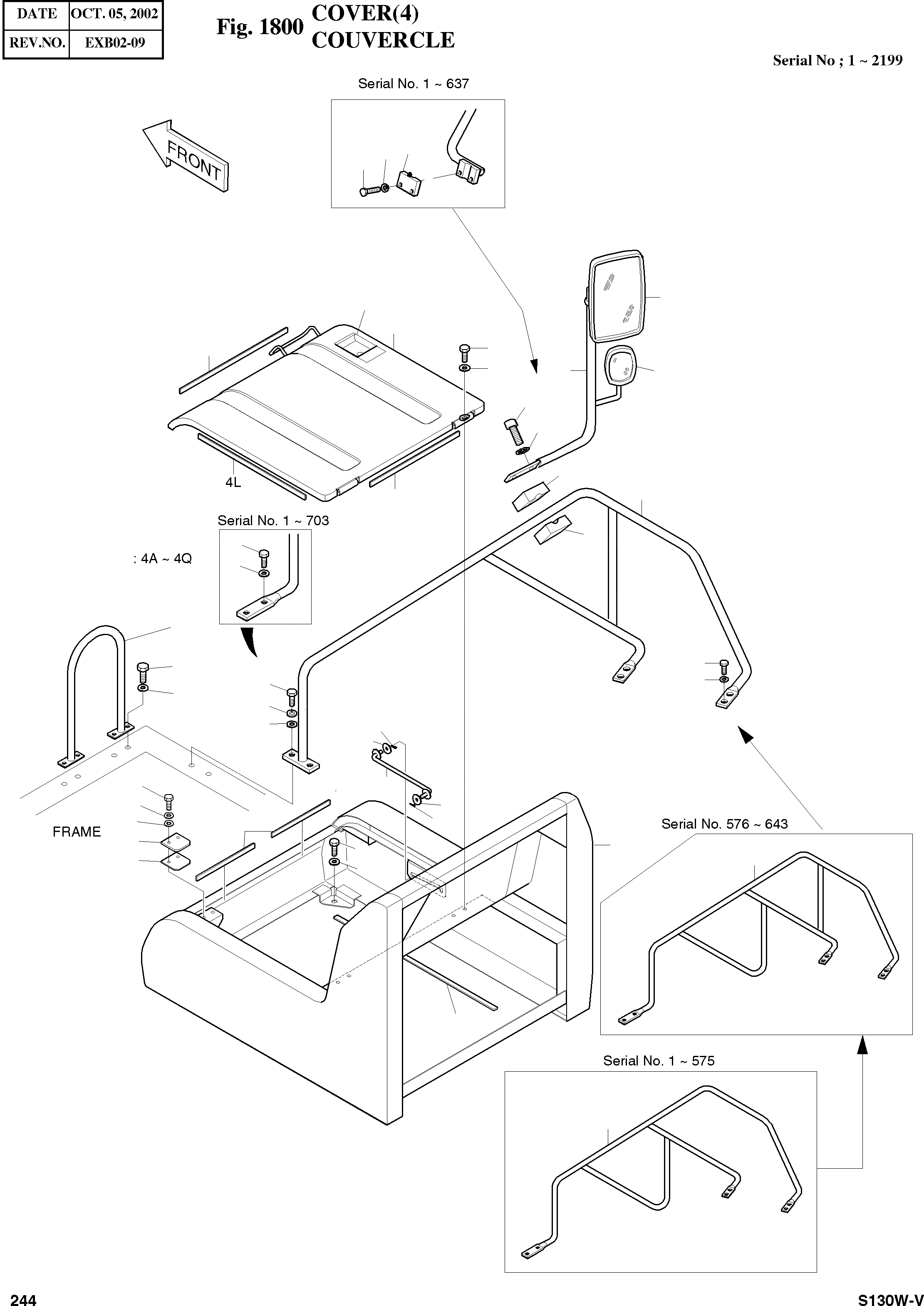 | DATE | OCT. 05, 2002 |
|---|---|
| REV.NO. | EXB02-09 |

Fig. 1800 COVER(4)
COUVERCLE

Serial No ; 1 ~ 2199

Serial No. 1 ~ 637

FRONT

4L

Serial No. 1 ~ 703

: 4A ~ 4Q

FRAME

Serial No. 576 ~ 643

Serial No. 1 ~ 575

244

S130W-V