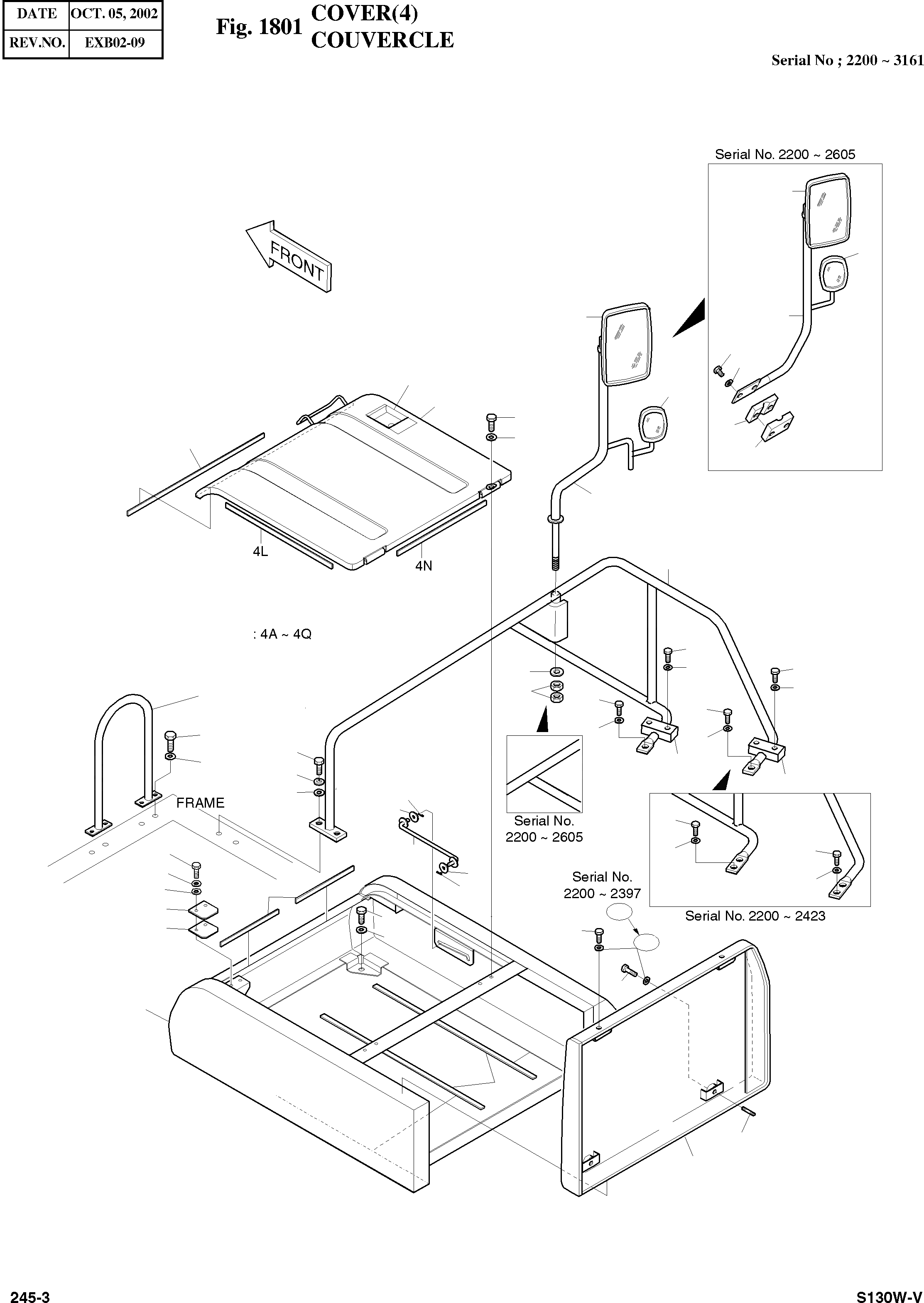 | DATE | OCT. 05, 2002 |
|---|---|
| REV.NO. | EXB02-09 |

Fig. 1801 COVER(4)
COUVERCLE

Serial No ; 2200 ~ 3161

Serial No. 2200 ~ 2605

FRONT

4L

4N

: 4A ~ 4Q

FRAME

Serial No. 2200 ~ 2605

Serial No. 2200 ~ 2397

Serial No. 2200 ~ 2423

245-3

S130W-V