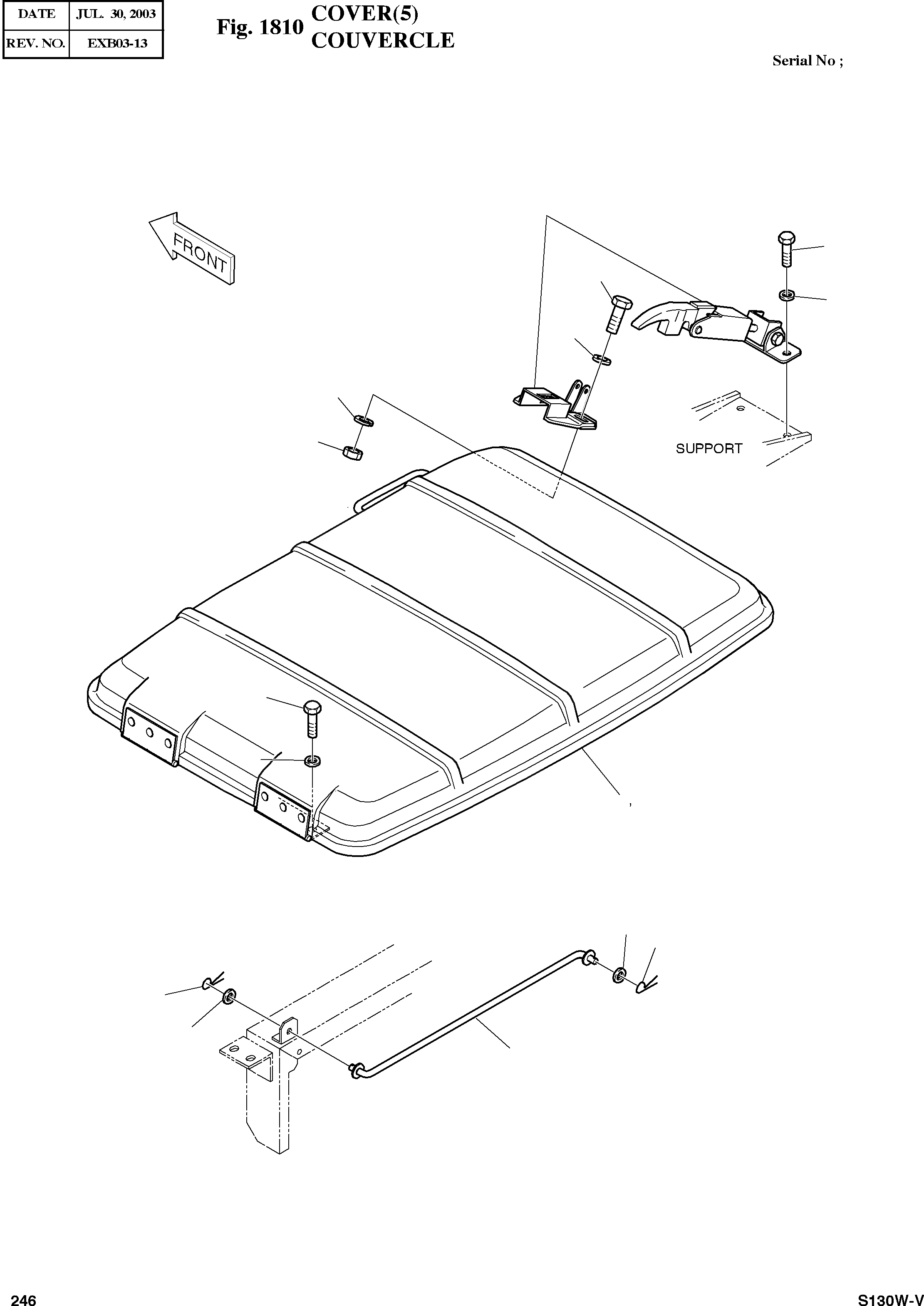 | DATE | JUL. 30, 2003 |
|---|---|
| REV. NO. | EXB03-13 |

Fig. 1810 COVER(5)
COUVERCLE

Serial No ;

FRONT

SUPPORT

246

S130W-V