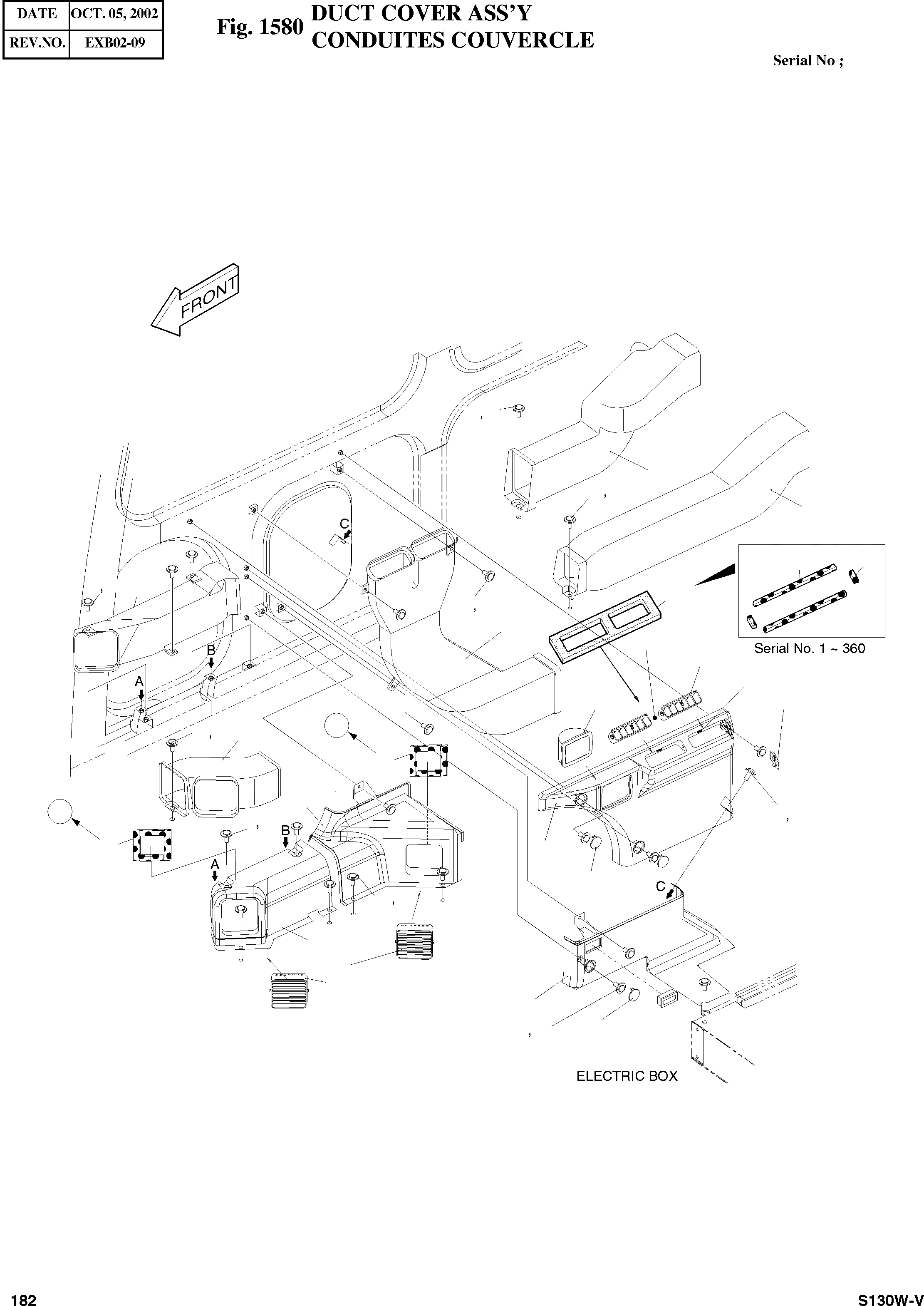 | DATE | OCT. 05, 2002 |
|---|---|
| REV.NO. | EXB02-09 |

Fig. 1580 DUCT COVER ASS'Y
CONDUITES COUVERCLE

Serial No ;

FRONT

C

B

A

Serial No. 1 ~ 360

B

A

C

ELECTRIC BOX

182

S130W-V