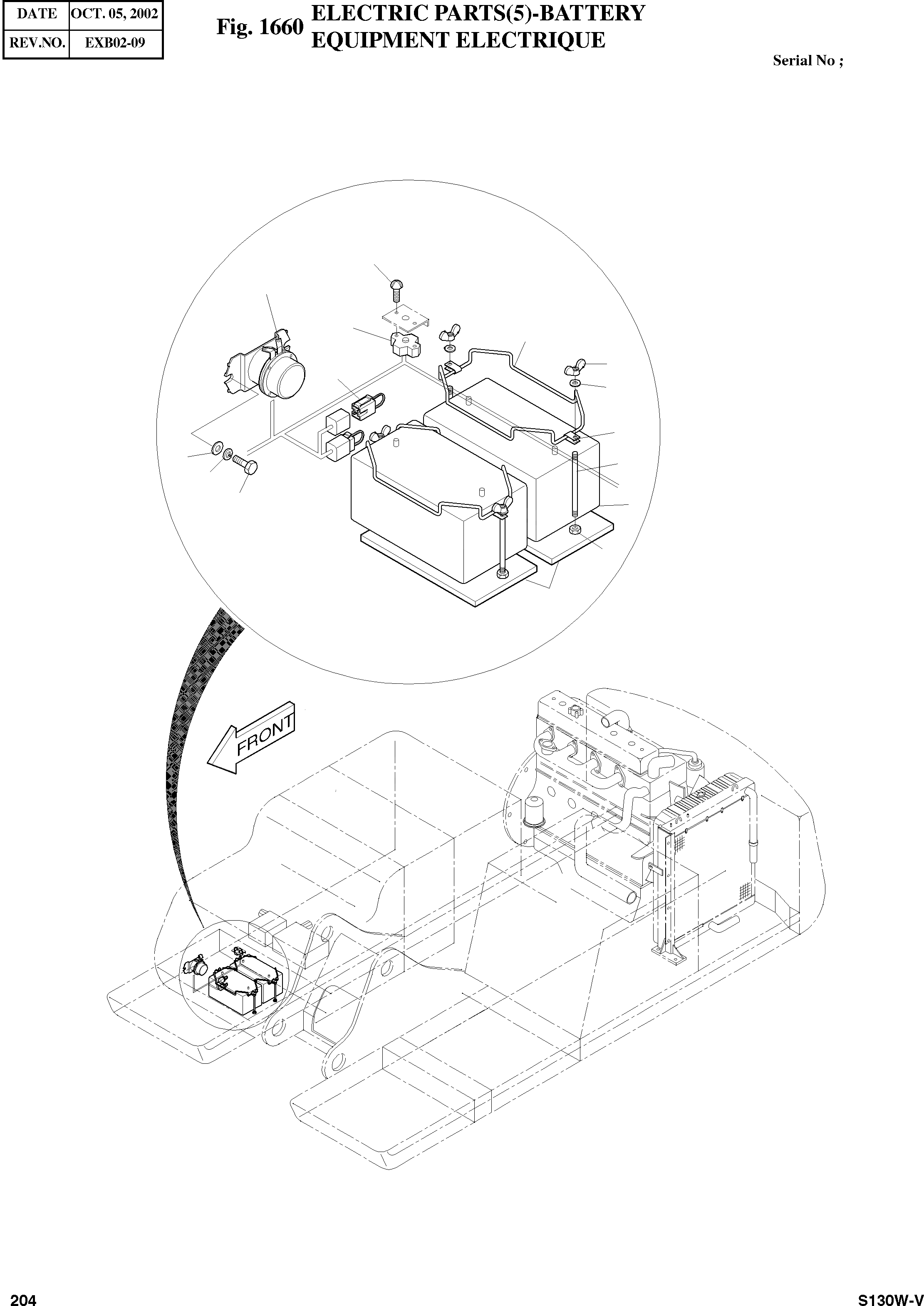 | DATE | OCT. 05, 2002 |
|---|---|
| REV.NO. | EXB02-09 |

Fig. 1660 ELECTRIC PARTS(5)-BATTERY
EQUIPMENT ELECTRIQUE

Serial No ;

FRONT

204

S130W-V