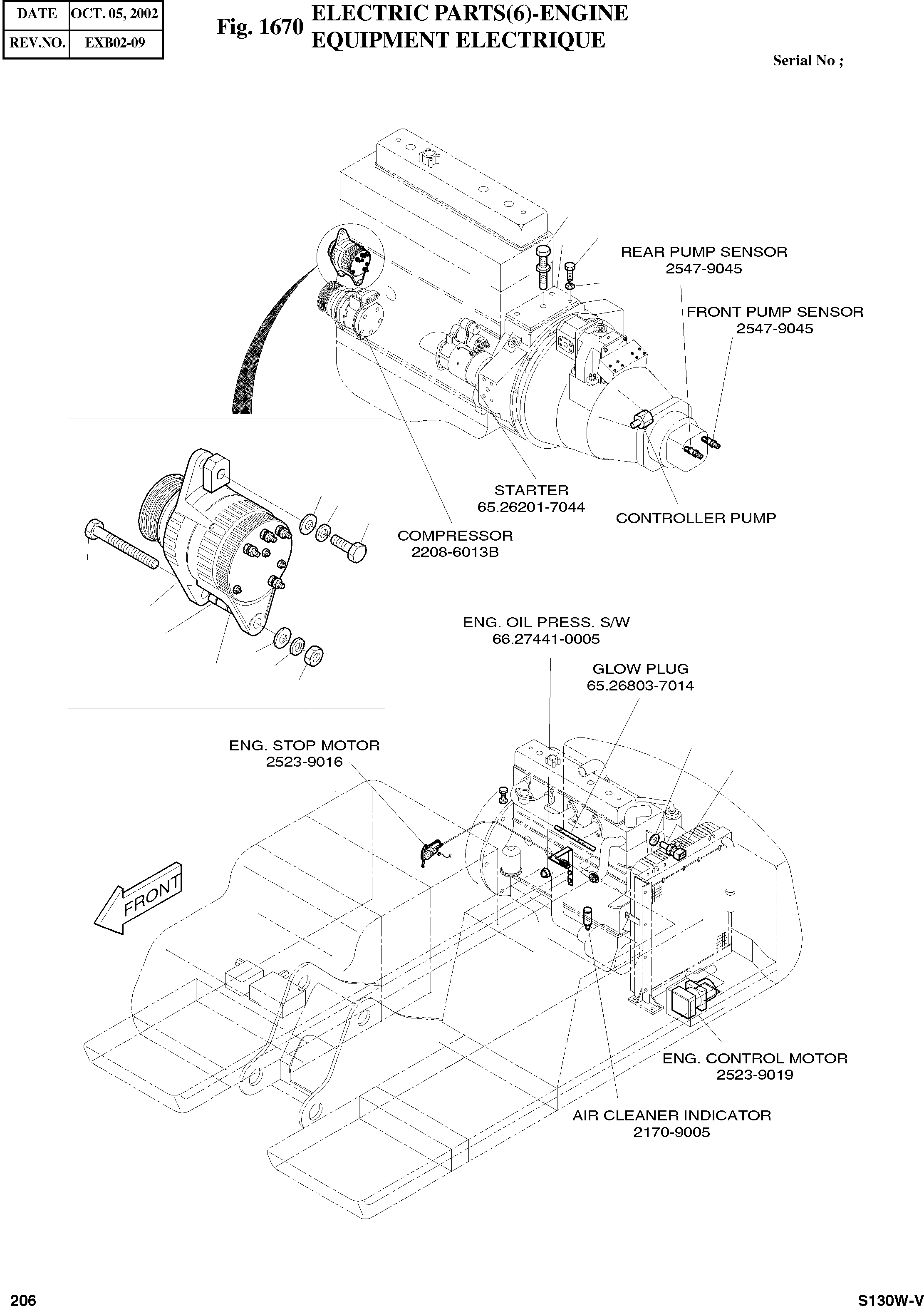 | DATE | OCT. 05, 2002 |
|---|---|
| REV.NO. | EXB02-09 |

Fig. 1670 ELECTRIC PARTS(6)-ENGINE
EQUIPMENT ELECTRIQUE

Serial No ;

REAR PUMP SENSOR
2547-9045

FRONT PUMP SENSOR
2547-9045

STARTER
65.26201-7044

CONTROLLER PUMP

COMPRESSOR
2208-6013B

ENG. OIL PRESS. S/W
66.27441-0005

GLOW PLUG
65.26803-7014

ENG. STOP MOTOR
2523-9016

FRONT

ENG. CONTROL MOTOR
2523-9019

AIR CLEANER INDICATOR
2170-9005

206

S130W-V