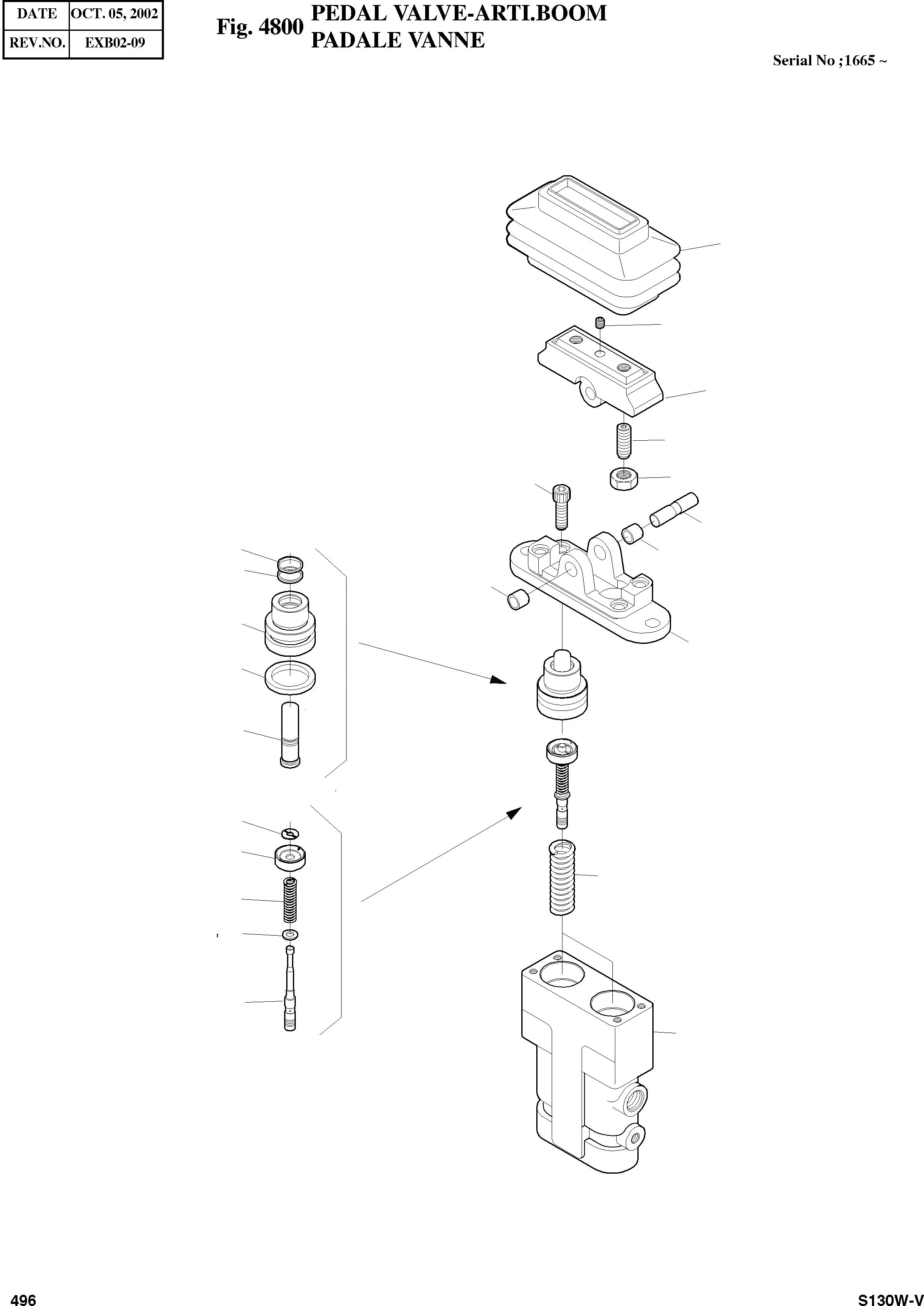 | DATE | OCT. 05, 2002 |
|---|---|
| REV.NO. | EXB02-09 |

Fig. 4800 PEDAL VALVE-ARTI.BOOM PADALE VANNE

Serial No ;1665 ~

496

S130W-V