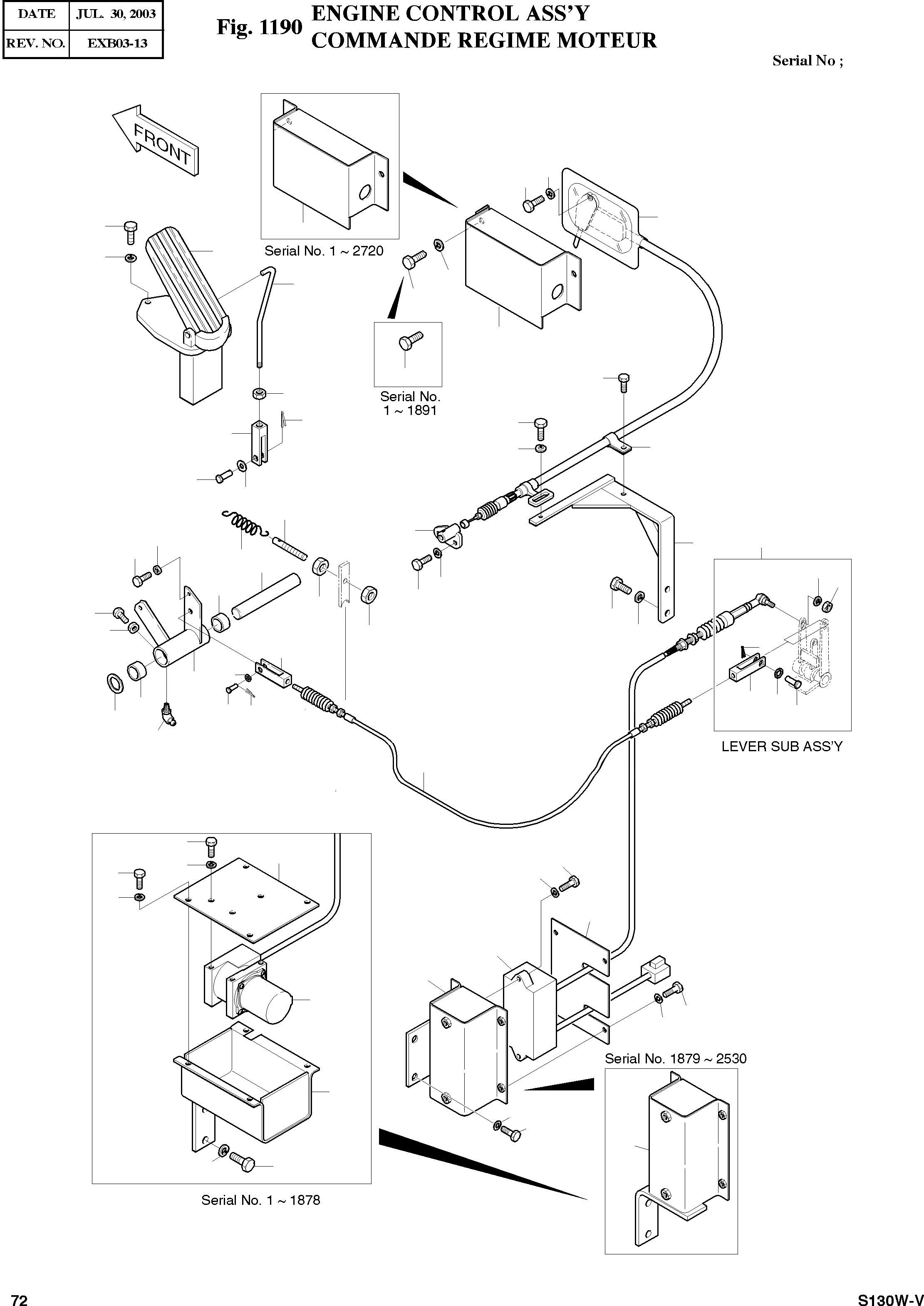 | DATE | JUL. 30, 2003 |
|---|---|
| REV. NO. | EXB03-13 |

Fig. 1190 ENGINE CONTROL ASS'Y
COMMANDE REGIME MOTEUR

Serial No ;

FRONT

Serial No. 1 ~ 2720

Serial No.
1 ~ 1891

LEVER SUB ASS'Y

Serial No. 1879 ~ 2530

Serial No. 1 ~ 1878

72

S130W-V