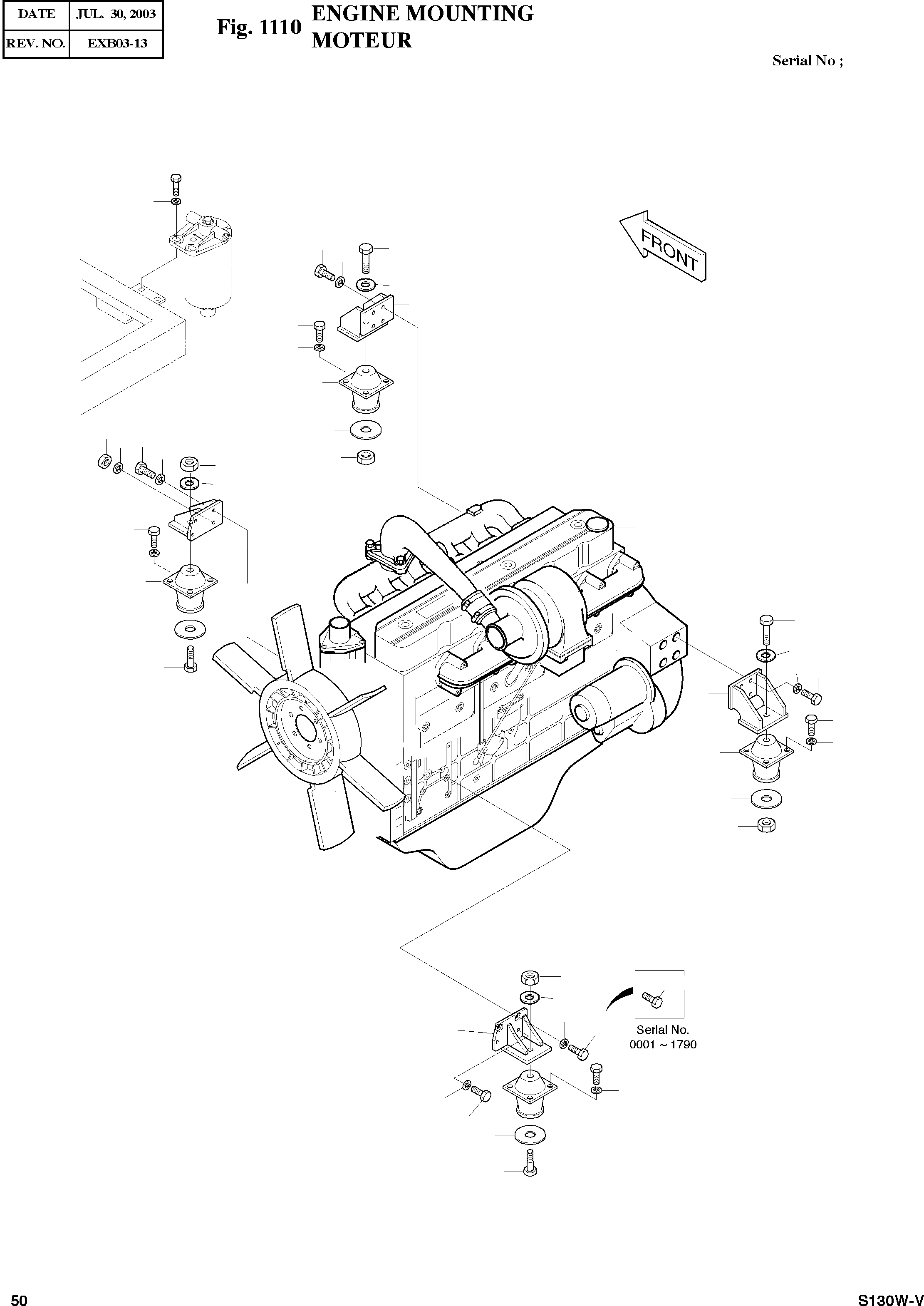 | DATE | JUL. 30, 2003 |
|---|---|
| REV. NO. | EXB03-13 |

Fig. 1110 ENGINE MOUNTING
MOTEUR

Serial No ;

FRONT

Serial No.
0001 ~ 1790

50

S130W-V