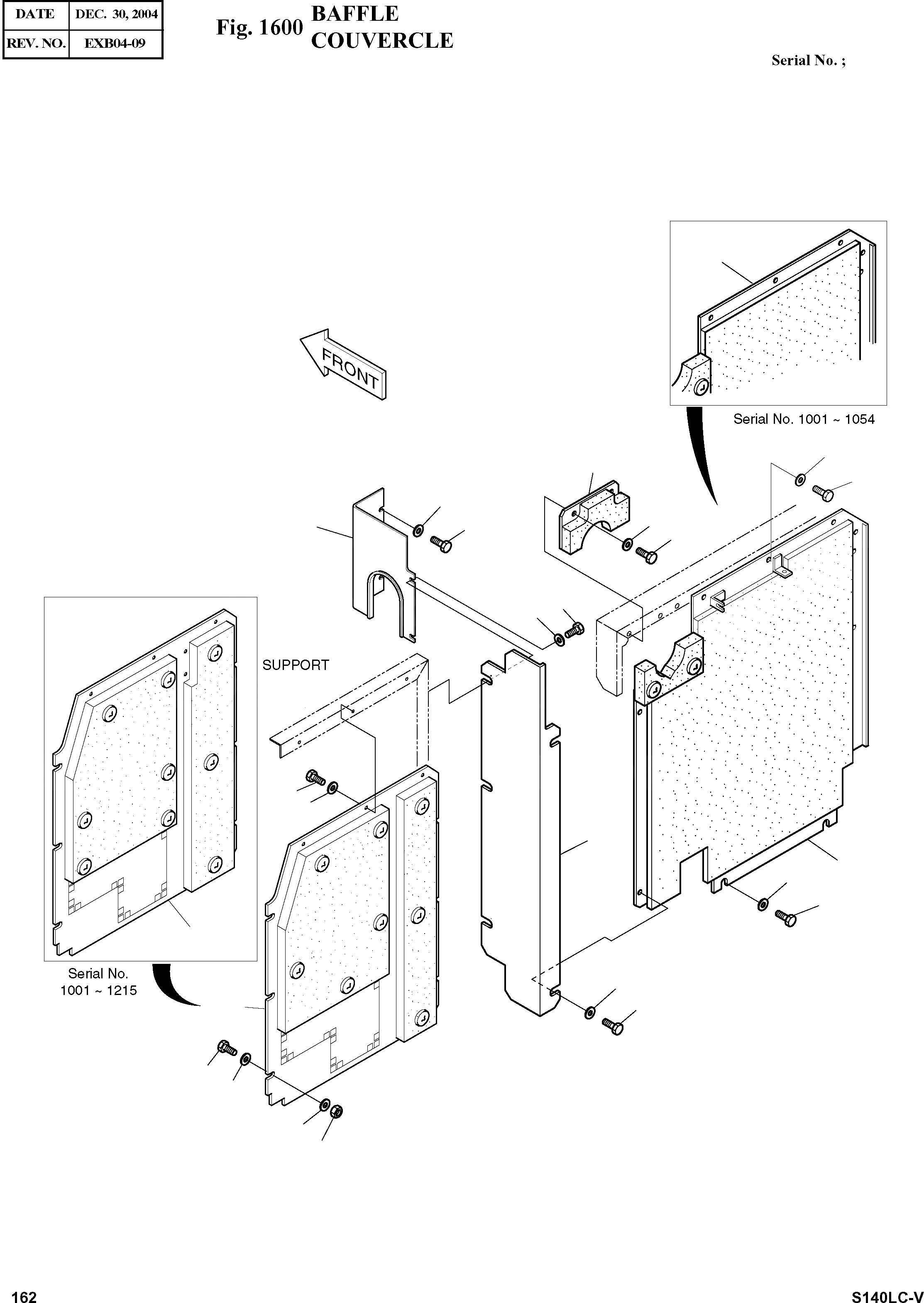 | DATE | DEC. 30, 2004 |
|---|---|
| REV. NO. | EXB04-09 |

Fig. 1600 BAFFLE COUVERCLE

Serial No. ;

FRONT

Serial No. 1001 ~ 1054

SUPPORT

Serial No. 1001 ~ 1215

162

S140LC-V