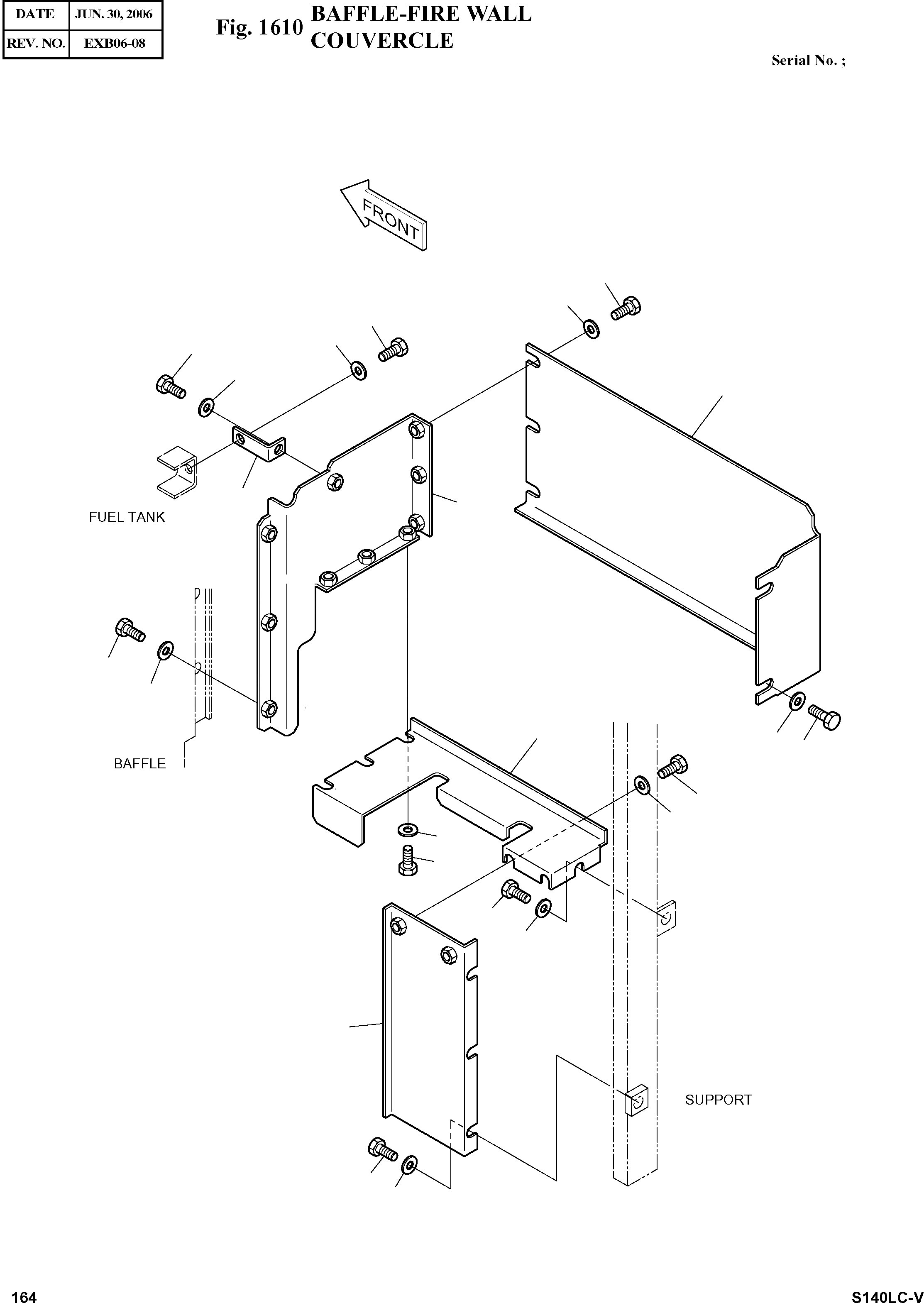 | DATE | JUN. 30, 2006 |
|---|---|
| REV. NO. | EXB06-08 |

Fig. 1610 BAFFLE-FIRE WALL COUVERCLE

Serial No. ;

FRONT

FUEL TANK

BAFFLE

SUPPORT

164

S140LC-V