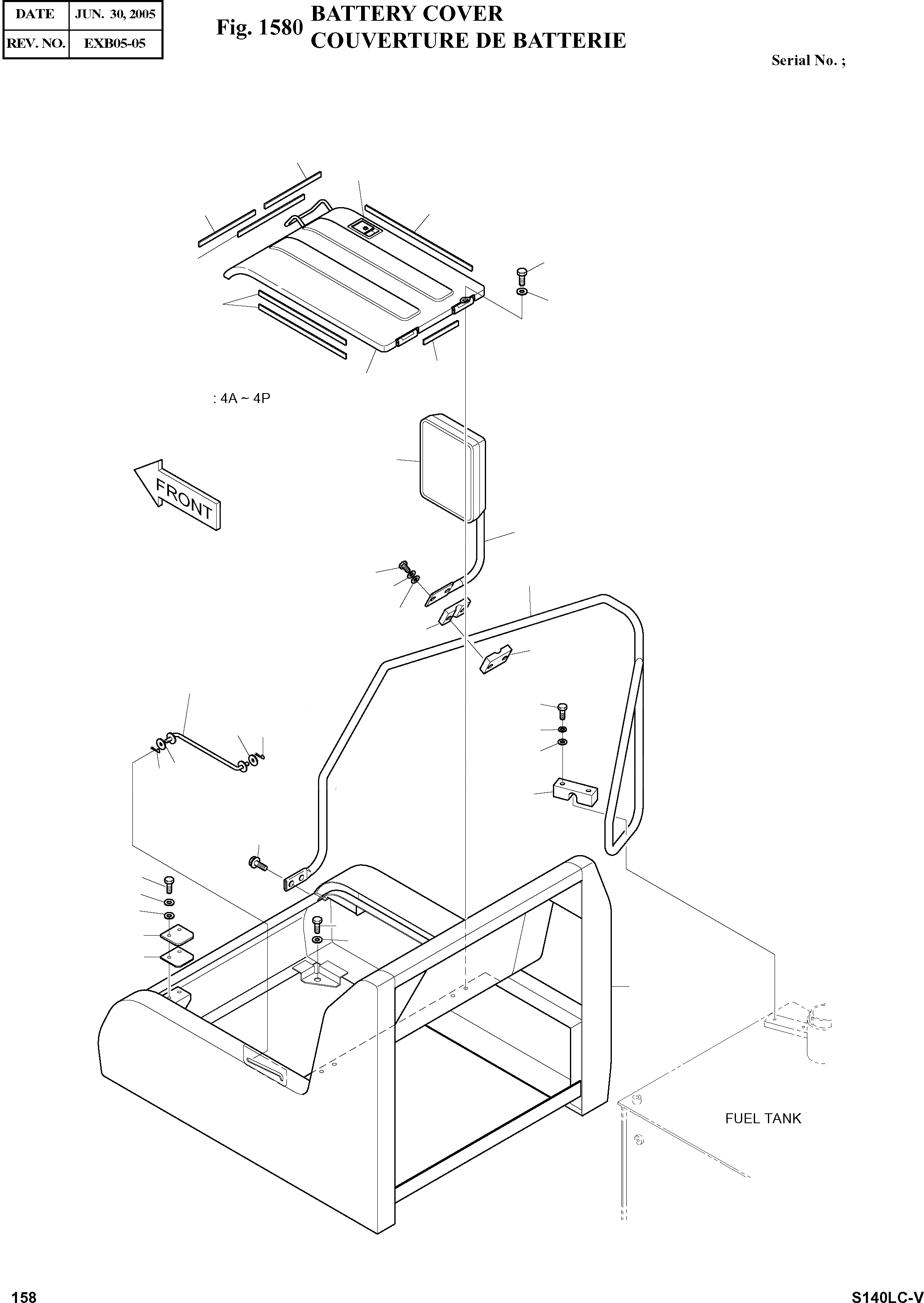 | DATE | JUN. 30, 2005 |
|---|---|
| REV. NO. | EXB05-05 |

Fig. 1580 BATTERY COVER
COUVERTURE DE BATTERIE

Serial No. ;

: 4A ~ 4P

FRONT

FUEL TANK

158

S140LC-V