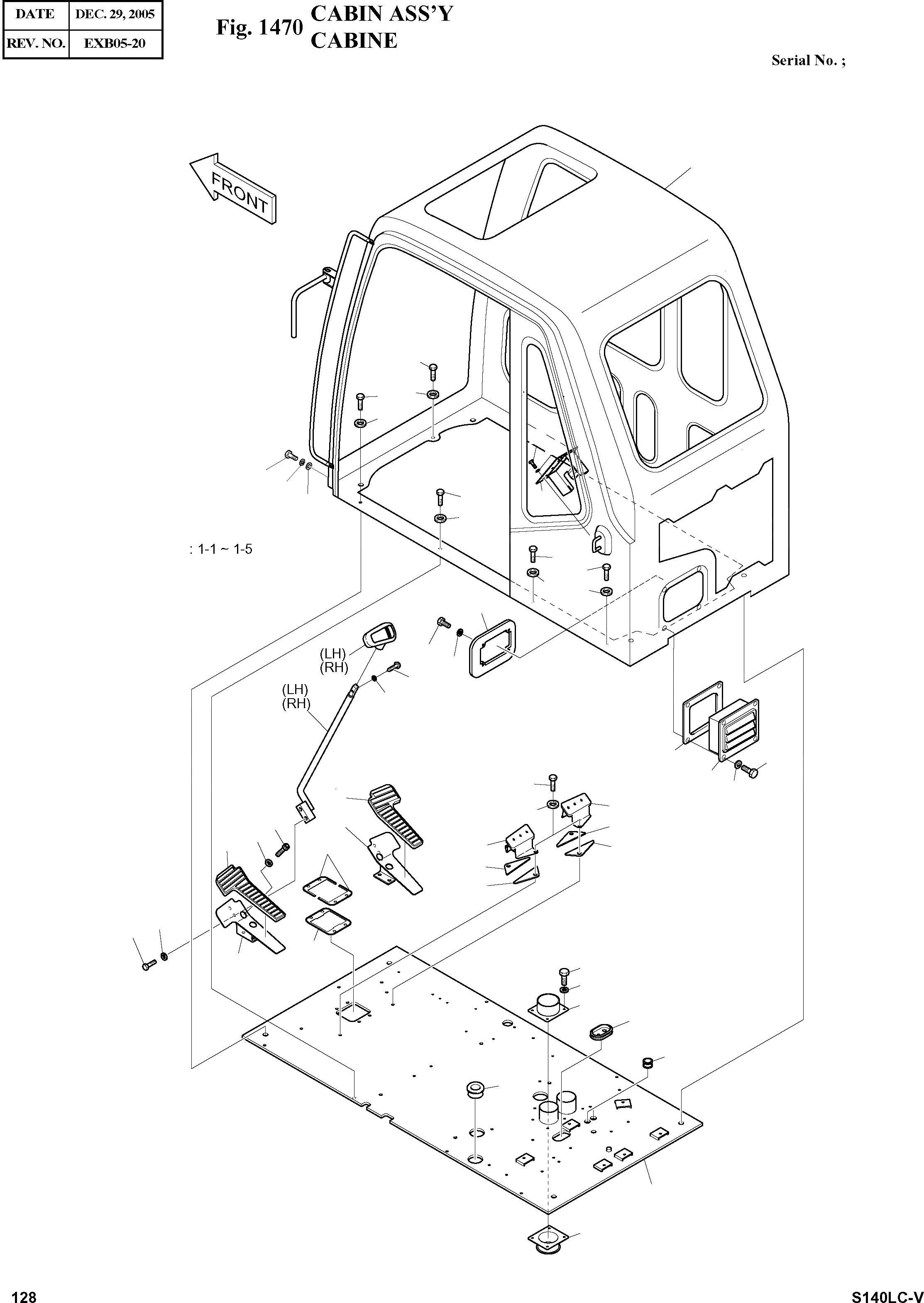 | DATE | DEC. 29, 2005 |
|---|---|
| REV. NO. | EXB05-20 |

Fig. 1470 CABIN ASS'Y
CABINE

Serial No. ;

FRONT

: 1-1 ~ 1-5

(LH)
(RH)

(LH)
(RH)

128

S140LC-V