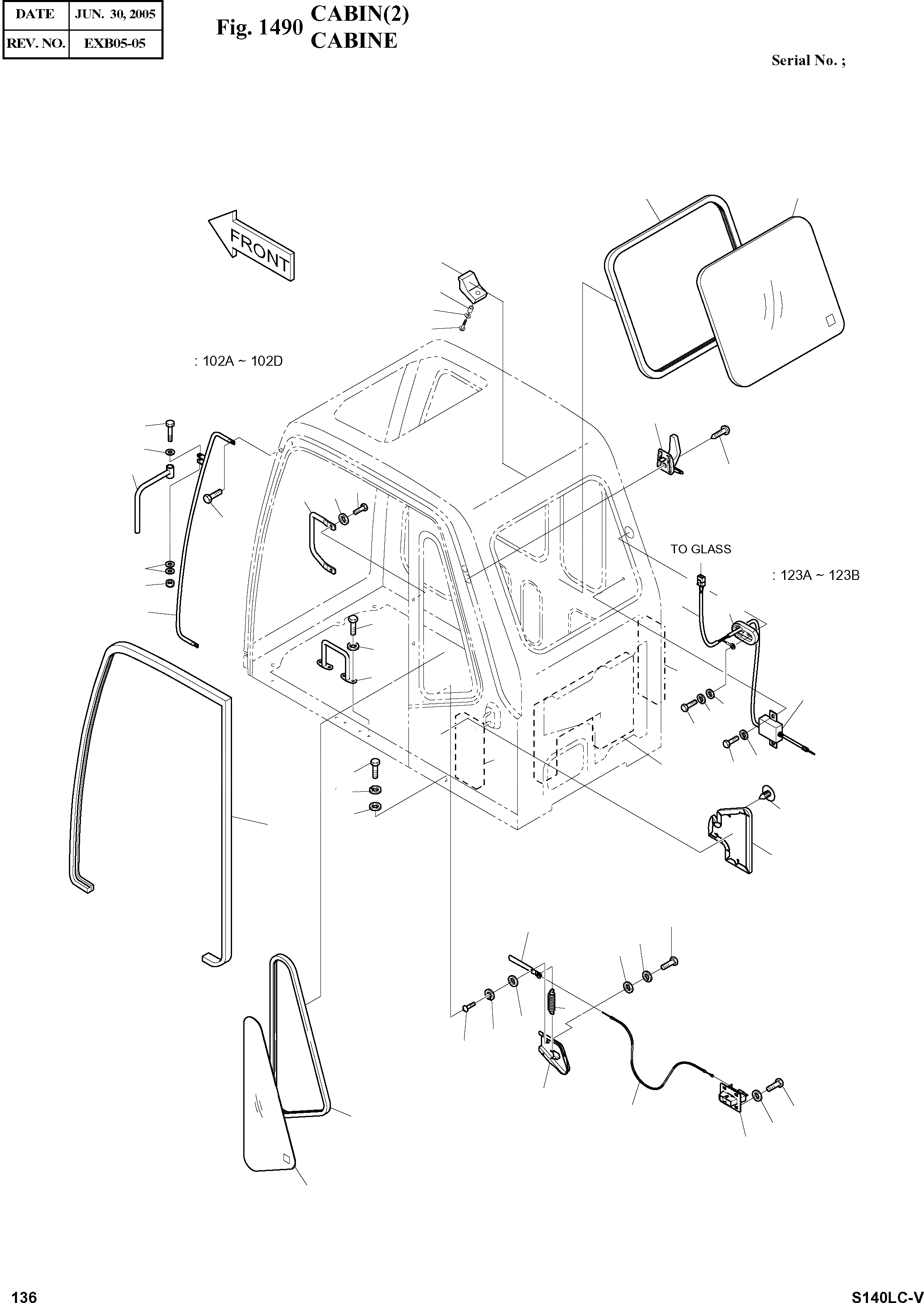 | DATE | JUN. 30, 2005 |
|---|---|
| REV. NO. | EXB05-05 |

Fig. 1490 CABIN(2)
CABINE

Serial No. ;

FRONT

: 102A ~ 102D

TO GLASS

: 123A ~ 123B

136

S140LC-V