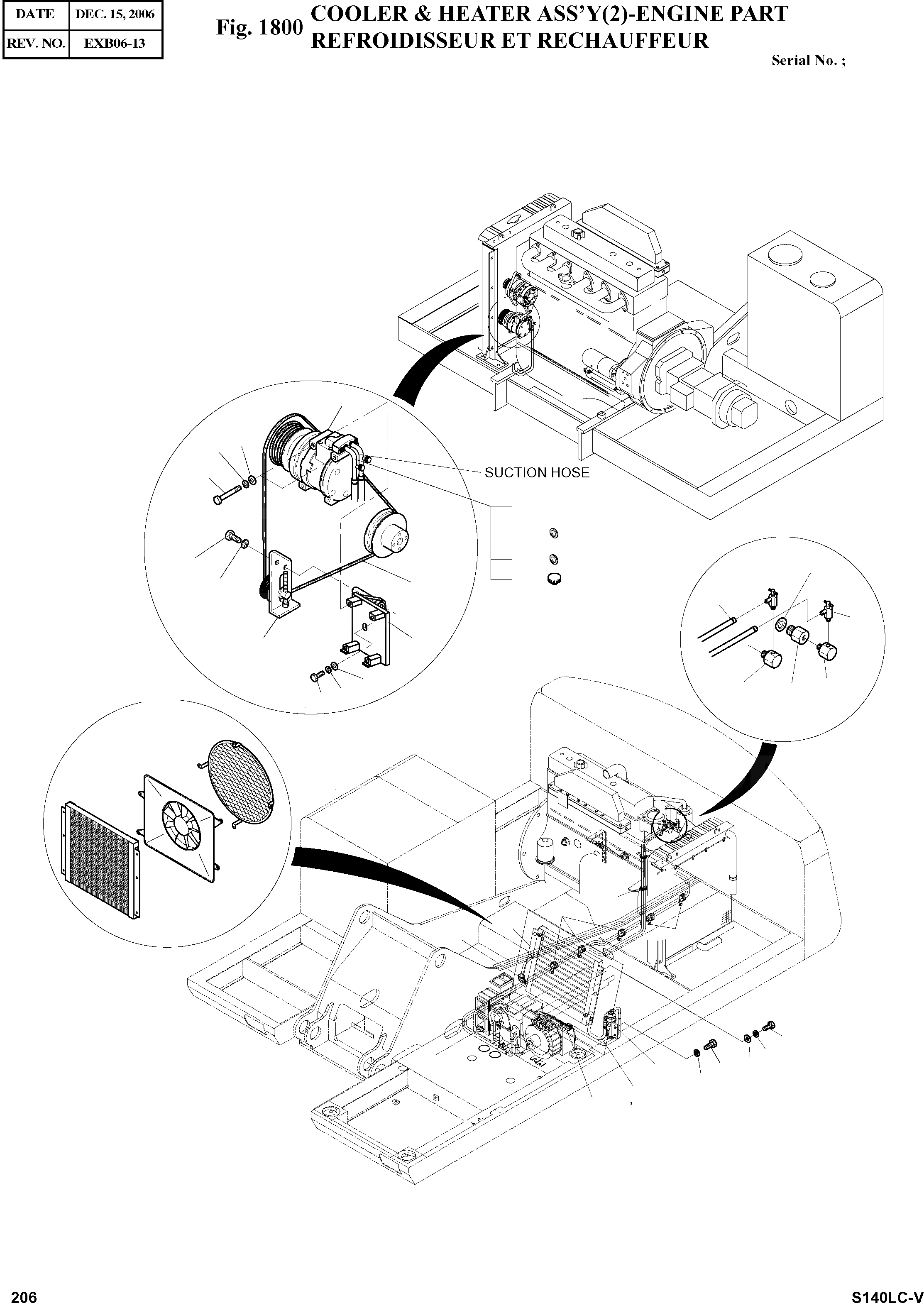 | DATE | DEC. 15, 2006 |
|---|---|
| REV. NO. | EXB06-13 |

Fig. 1800 COOLER & HEATER ASS'Y(2)-ENGINE PART
REFROIDISSEUR ET RECHAUFFEUR

Serial No. ;

SUCTION HOSE

206

S140LC-V