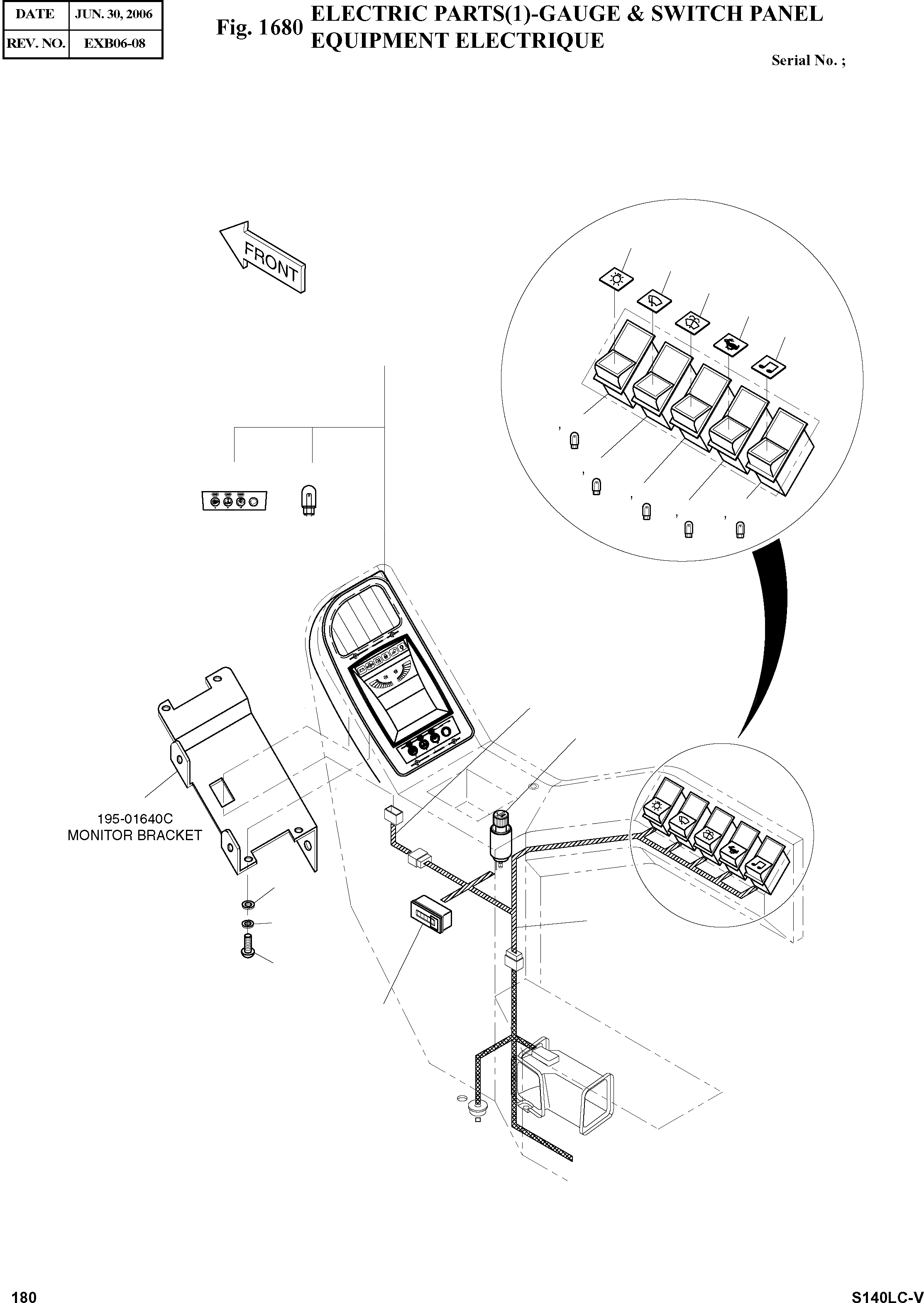 | DATE | JUN. 30, 2006 |
|---|---|
| REV. NO. | EXB06-08 |

Fig. 1680 ELECTRIC PARTS(1)-GAUGE & SWITCH PANEL
EQUIPMENT ELECTRIQUE

Serial No. ;

FRONT

195-01640C
MONITOR BRACKET

180

S140LC-V