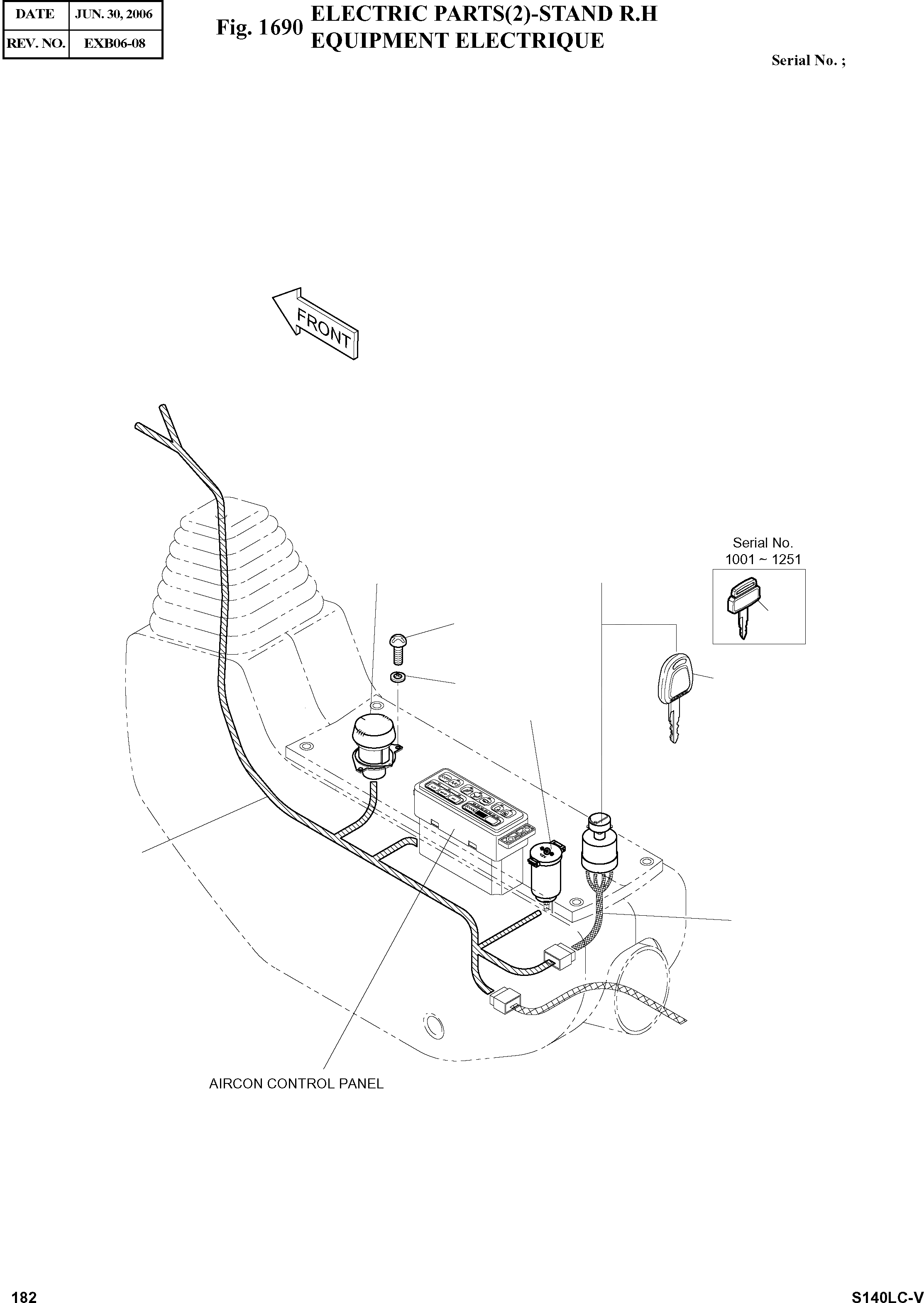 | DATE | JUN. 30, 2006 |
|---|---|
| REV. NO. | EXB06-08 |

Fig. 1690 ELECTRIC PARTS(2)-STAND R.H
EQUIPMENT ELECTRIQUE

Serial No. ;

FRONT

Serial No.
1001 ~ 1251

AIRCON CONTROL PANEL

182

S140LC-V