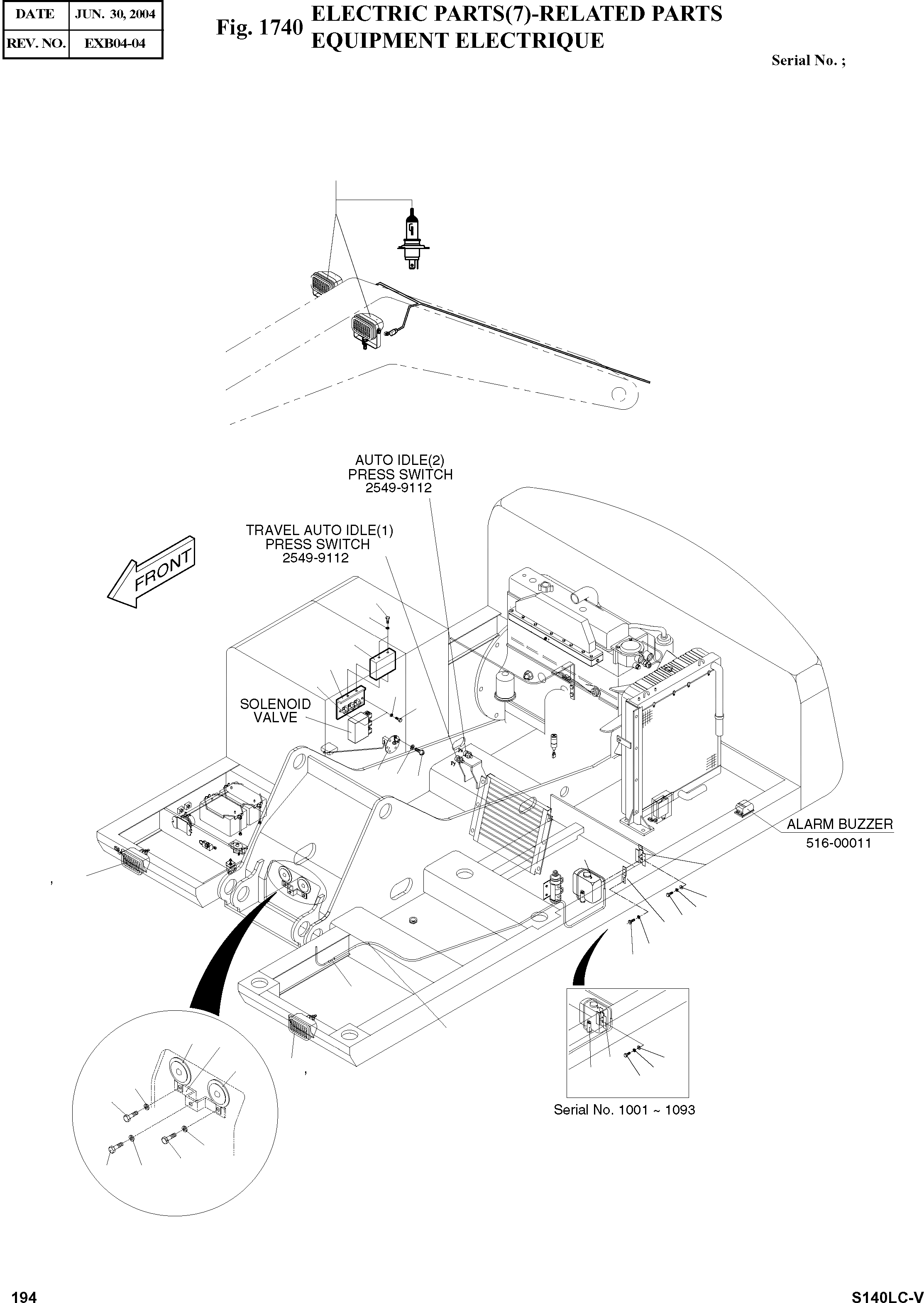 | DATE | JUN. 30, 2004 |
|---|---|
| REV. NO. | EXB04-04 |

Fig. 1740 ELECTRIC PARTS(7)-RELATED PARTS
EQUIPMENT ELECTRIQUE

Serial No. ;

AUTO IDLE(2)
PRESS SWITCH
2549-9112

TRAVEL AUTO IDLE(1)
PRESS SWITCH
2549-9112

FRONT

SOLENOID
VALVE

ALARM BUZZER
516-00011

,

,

Serial No. 1001 ~ 1093

194

S140LC-V