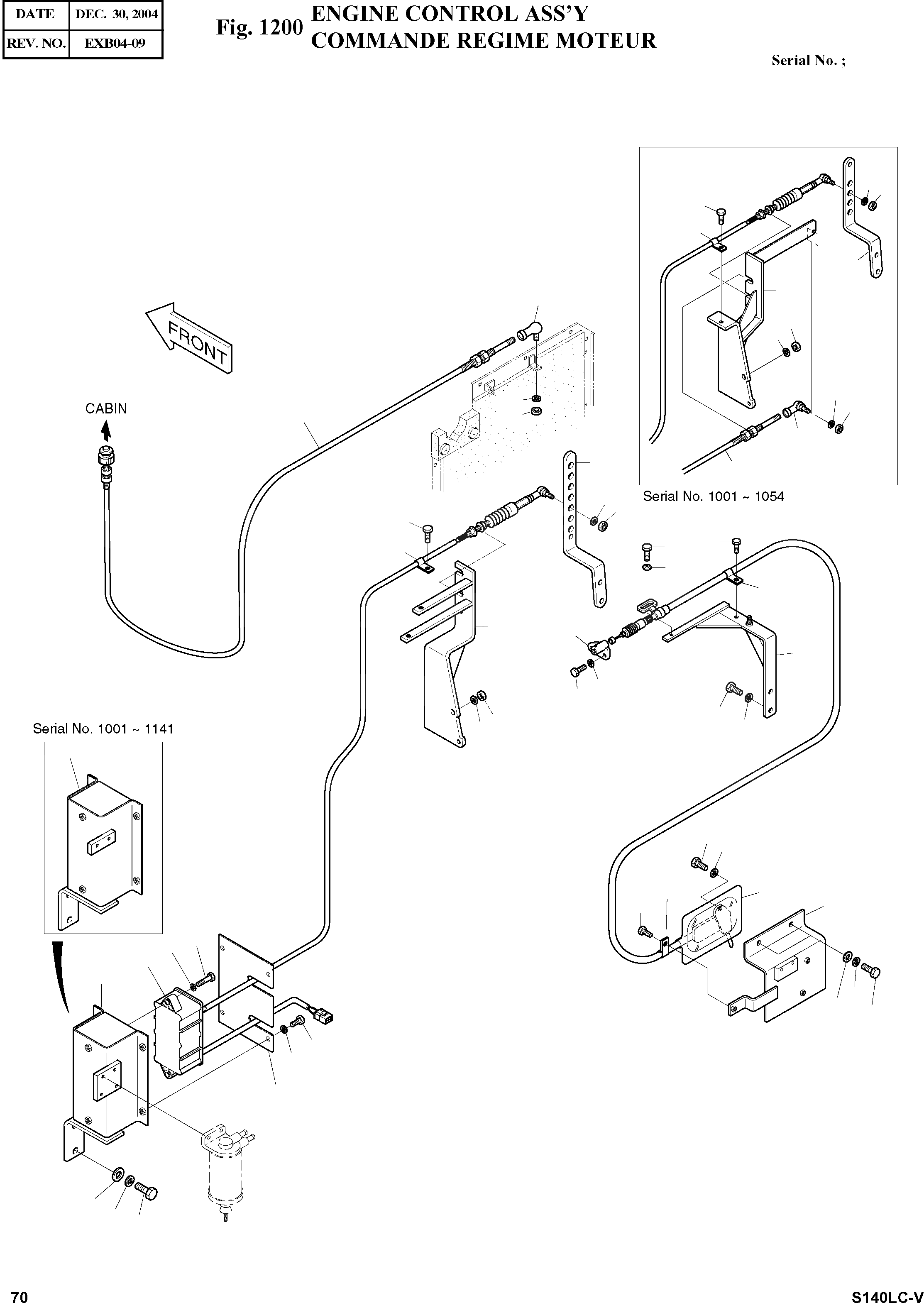 | DATE | DEC. 30, 2004 |
|---|---|
| REV. NO. | EXB04-09 |

Fig. 1200 ENGINE CONTROL ASS'Y
COMMANDE REGIME MOTEUR

Serial No. ;

FRONT

CABIN

Serial No. 1001 ~ 1054

Serial No. 1001 ~ 1141

70

S140LC-V