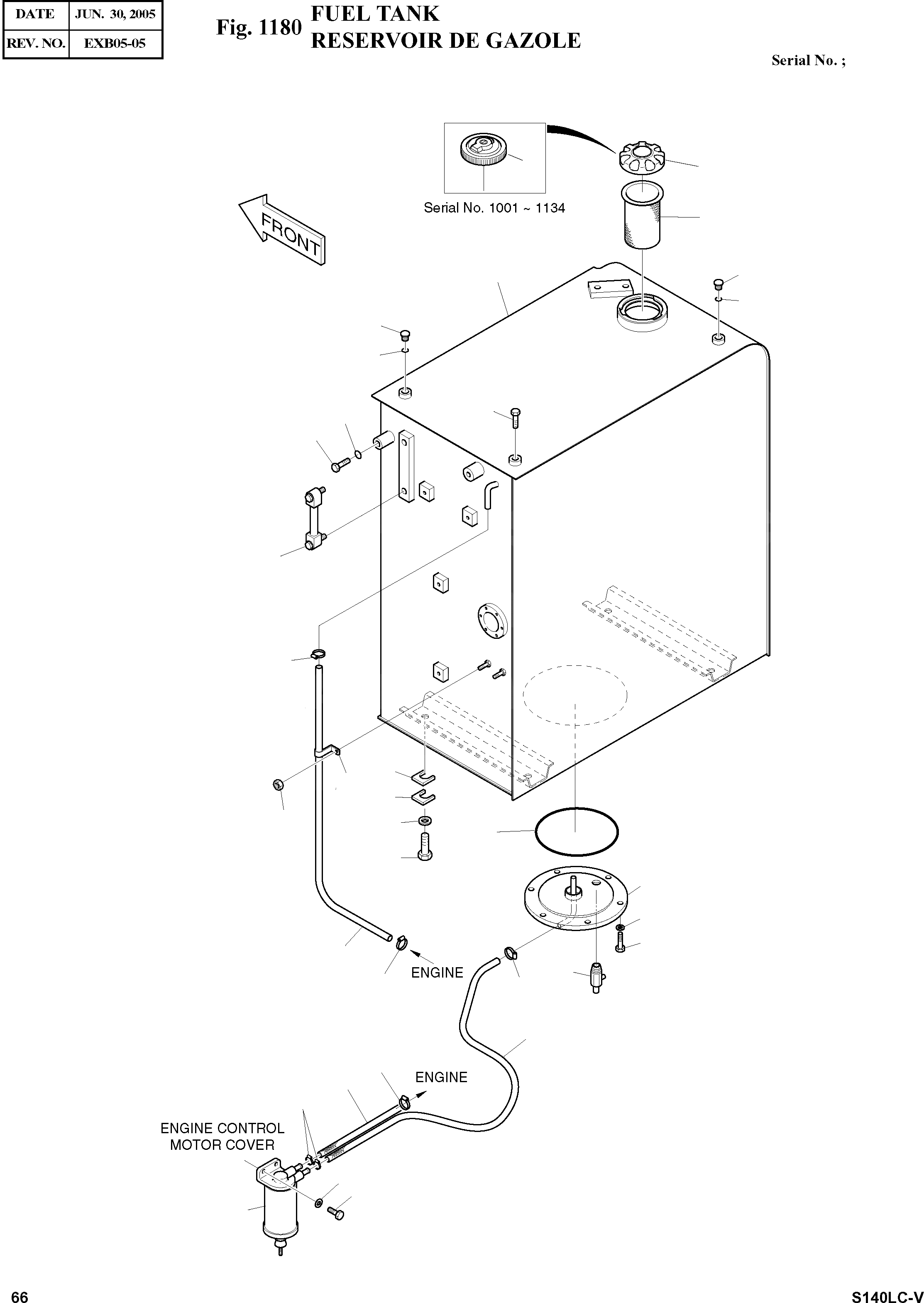 | DATE | JUN. 30, 2005 |
|---|---|
| REV. NO. | EXB05-05 |

Fig. 1180 FUEL TANK
RESERVOIR DE GAZOLE

Serial No. ;

Serial No. 1001 ~ 1134

FRONT

ENGINE

ENGINE

ENGINE CONTROL MOTOR COVER

66

S140LC-V