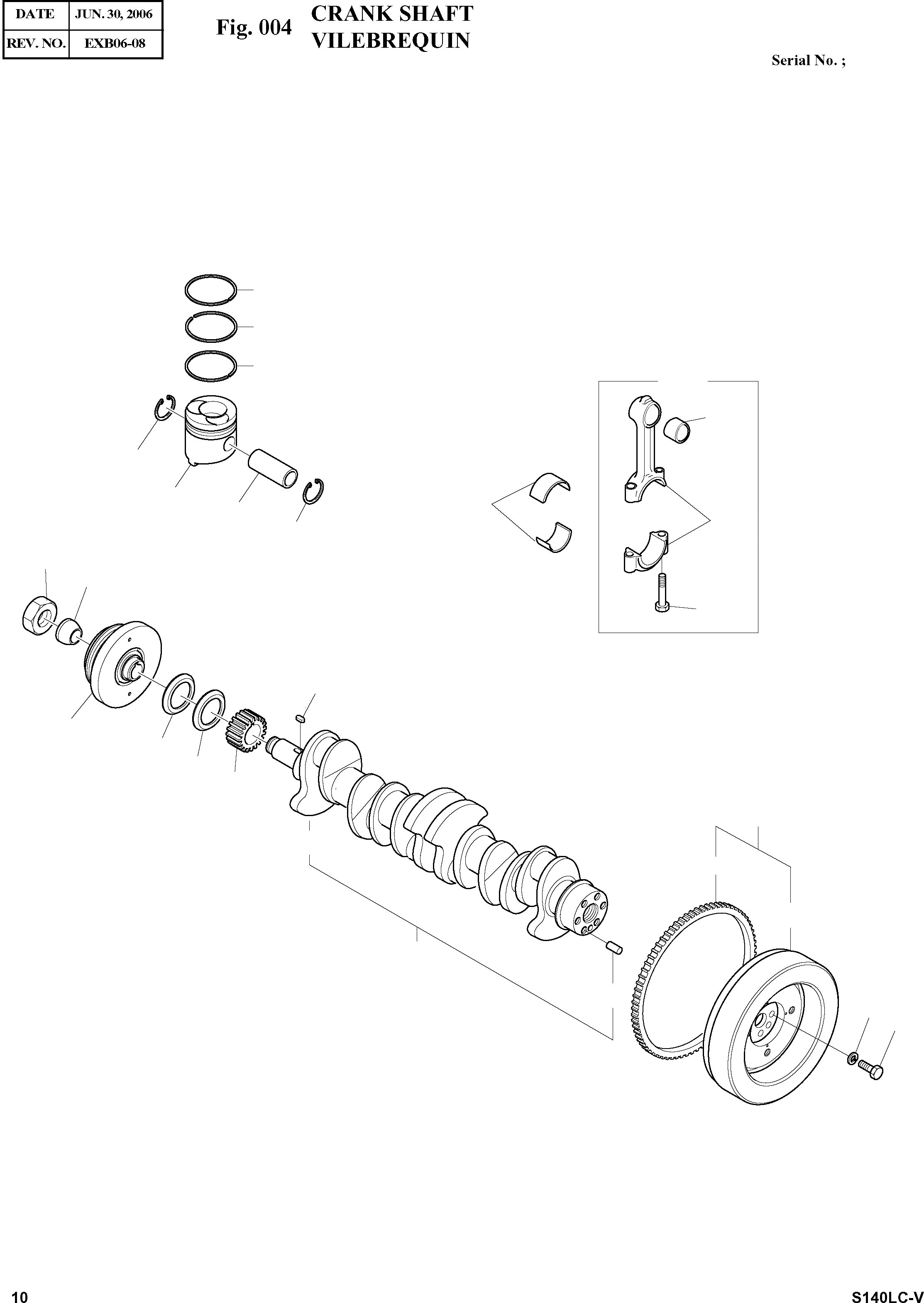 | DATE | JUN. 30, 2006 |
|---|---|
| REV. NO. | EXB06-08 |

Fig. 004 CRANK SHAFT
VILEBREQUIN

Serial No. ;

10

S140LC-V