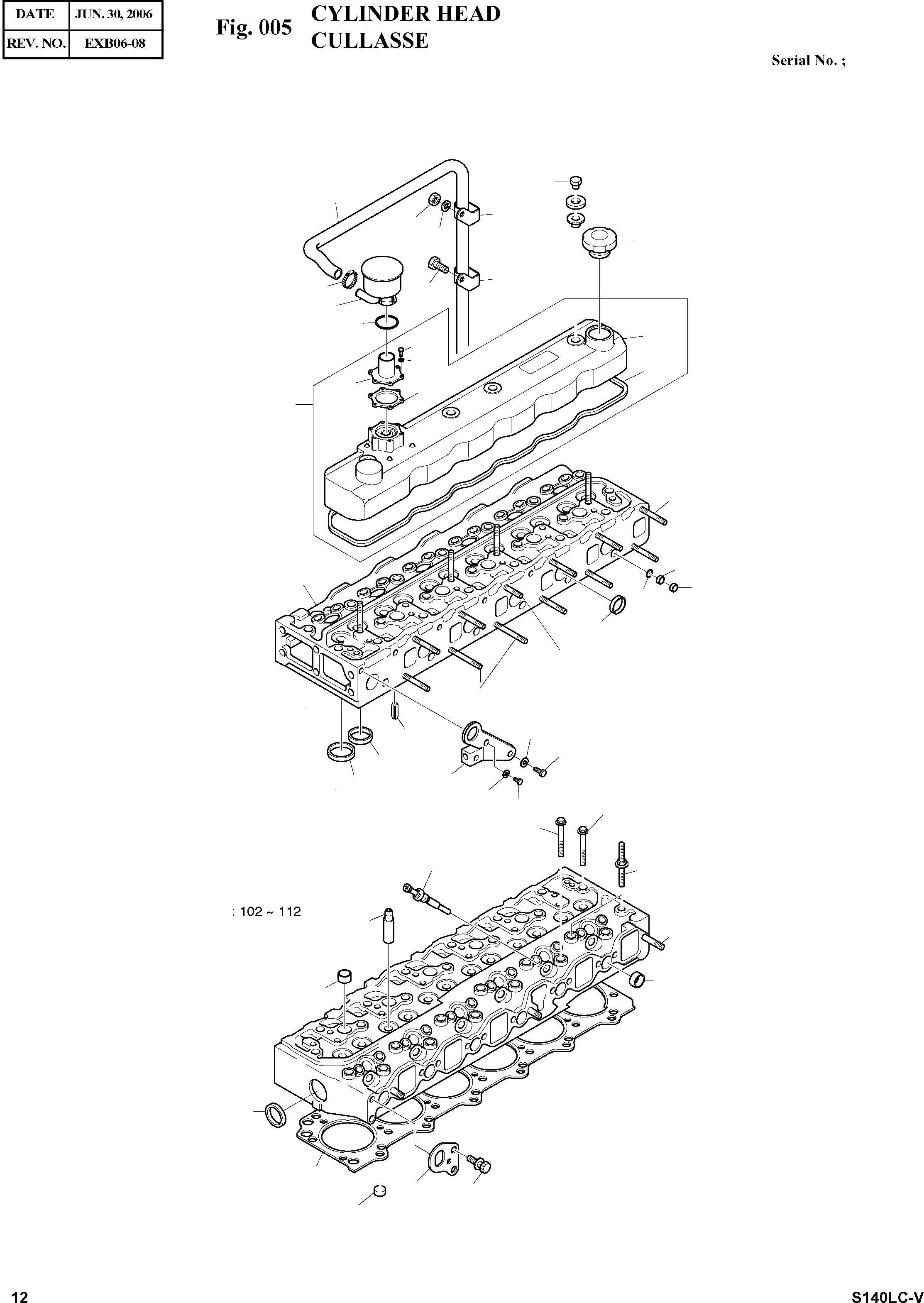 | DATE | JUN. 30, 2006 |
|---|---|
| REV. NO. | EXB06-08 |

Fig. 005 CYLINDER HEAD
CULLASSE

Serial No. ;

: 102 ~ 112

12

S140LC-V