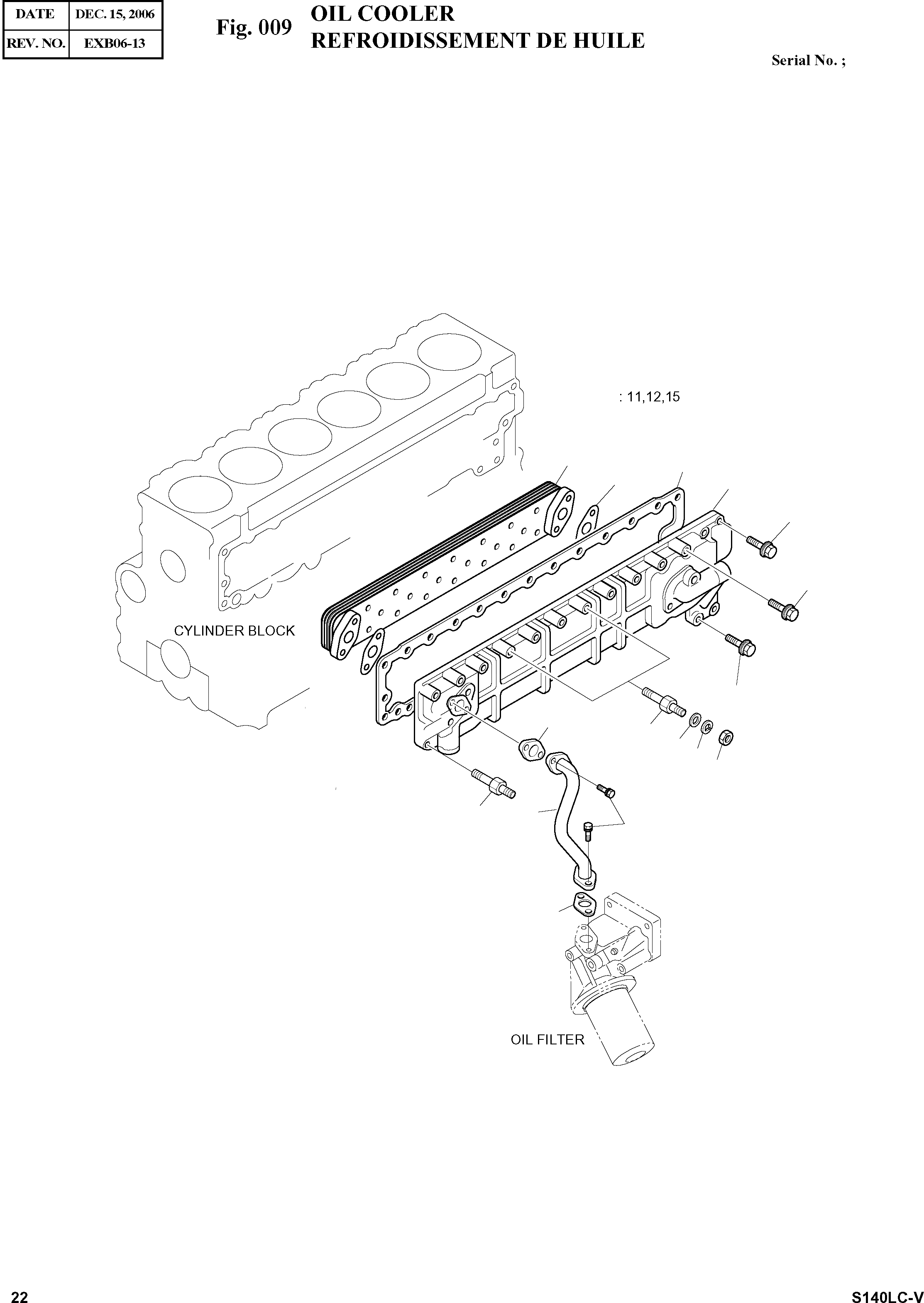 | DATE | DEC. 15, 2006 |
|---|---|
| REV. NO. | EXB06-13 |

Fig. 009 OIL COOLER
REFROIDISSEMENT DE HUILE

Serial No. ;

: 11,12,15

CYLINDER BLOCK

OIL FILTER

22

S140LC-V