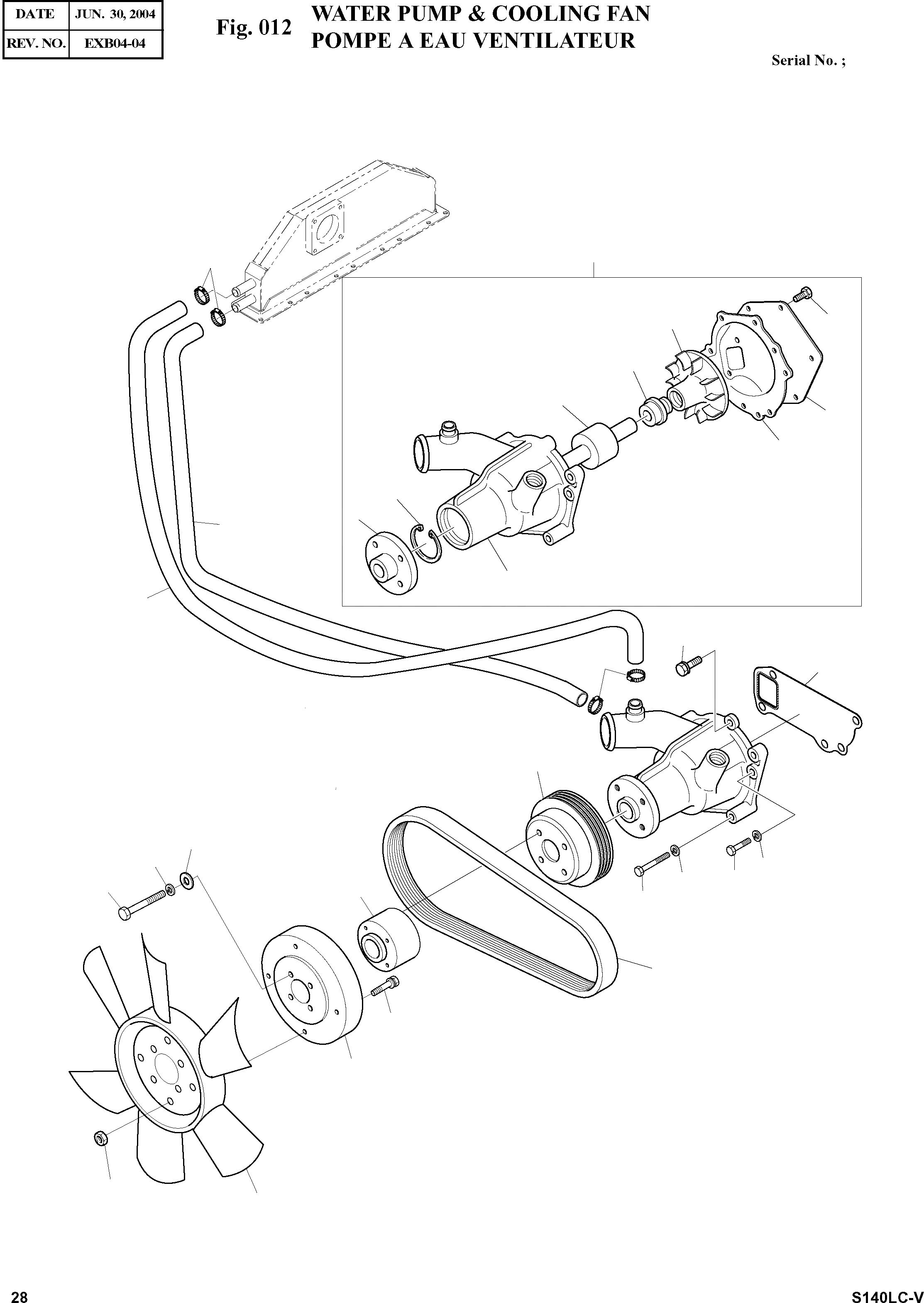 | DATE | JUN. 30, 2004 |
|---|---|
| REV. NO. | EXB04-04 |

Fig. 012 WATER PUMP & COOLING FAN
POMPE A EAU VENTILATEUR

Serial No. ;

28

S140LC-V