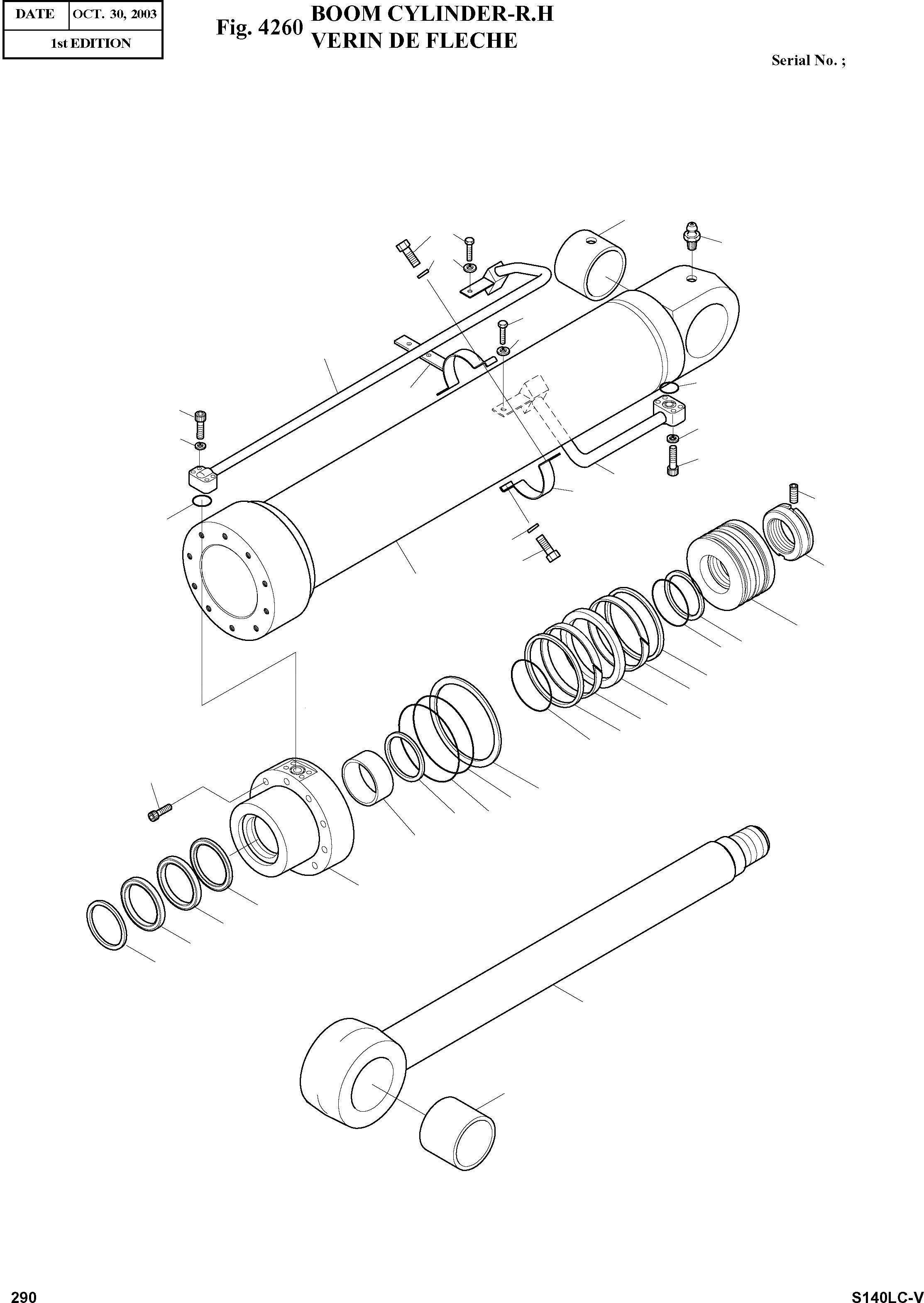 | DATE | OCT. 30, 2003 |
|---|---|
| 1st EDITION | |

Fig. 4260 BOOM CYLINDER-R.H
VERIN DE FLECHE

Serial No. ;

290

S140LC-V