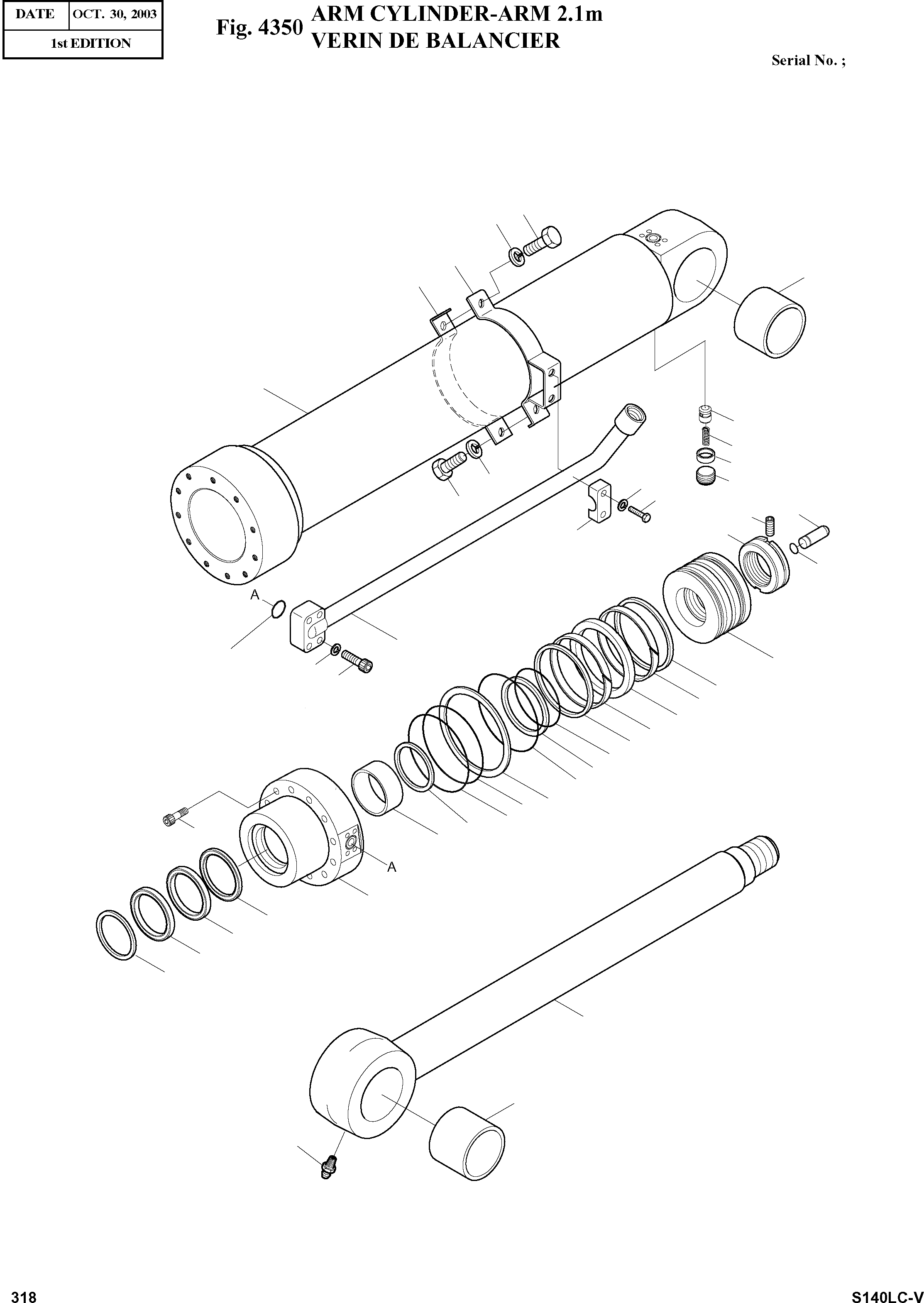 | DATE | OCT. 30, 2003 |
|---|---|
| 1st EDITION | |

Fig. 4350 ARM CYLINDER-ARM 2.1m
VERIN DE BALANCIER

Serial No. ;

A

A

318

S140LC-V