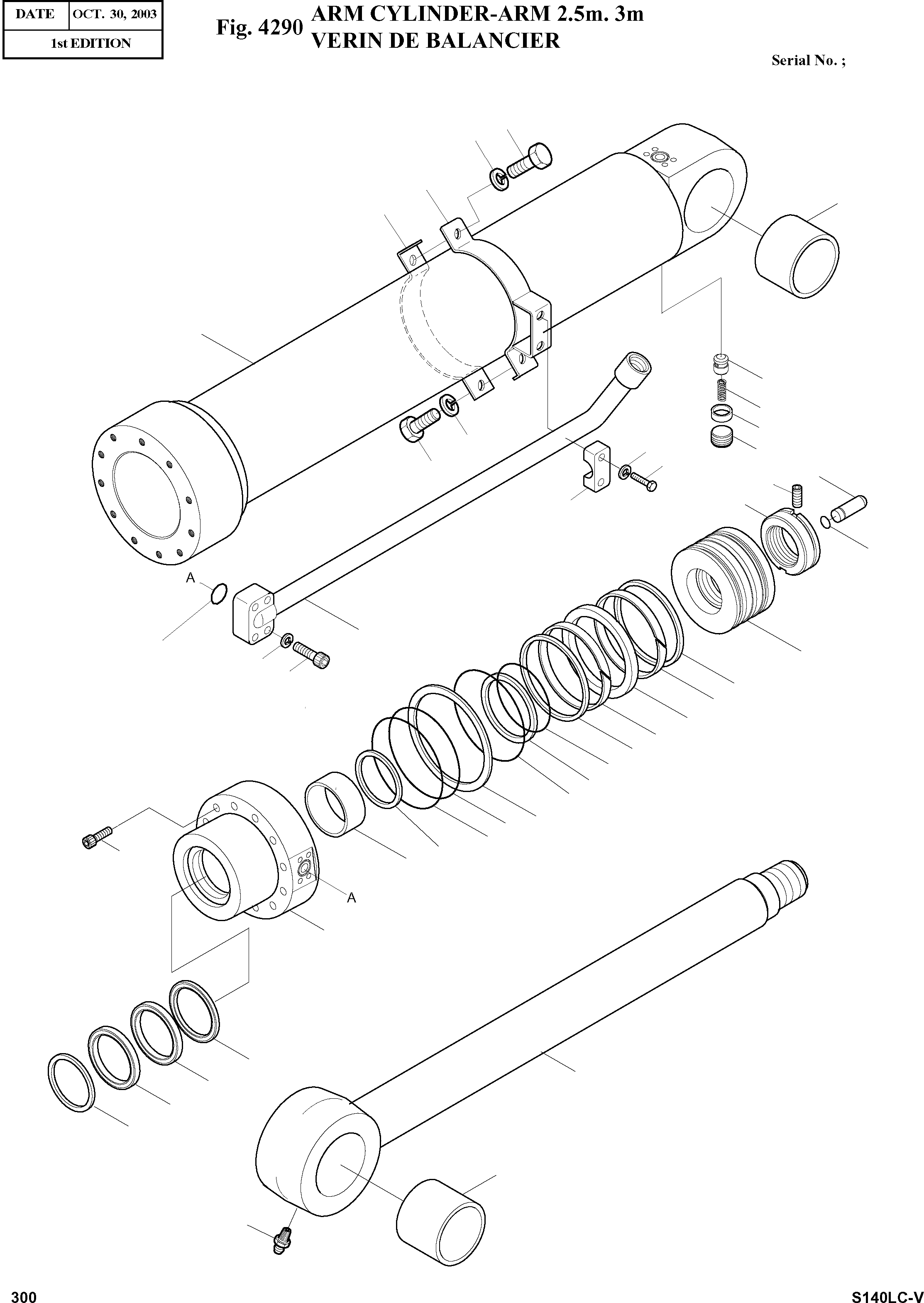 | DATE | OCT. 30, 2003 |
|---|---|
| 1st EDITION | |

Fig. 4290 ARM CYLINDER-ARM 2.5m. 3m
VERIN DE BALANCIER

Serial No. ;

A

A

300

S140LC-V