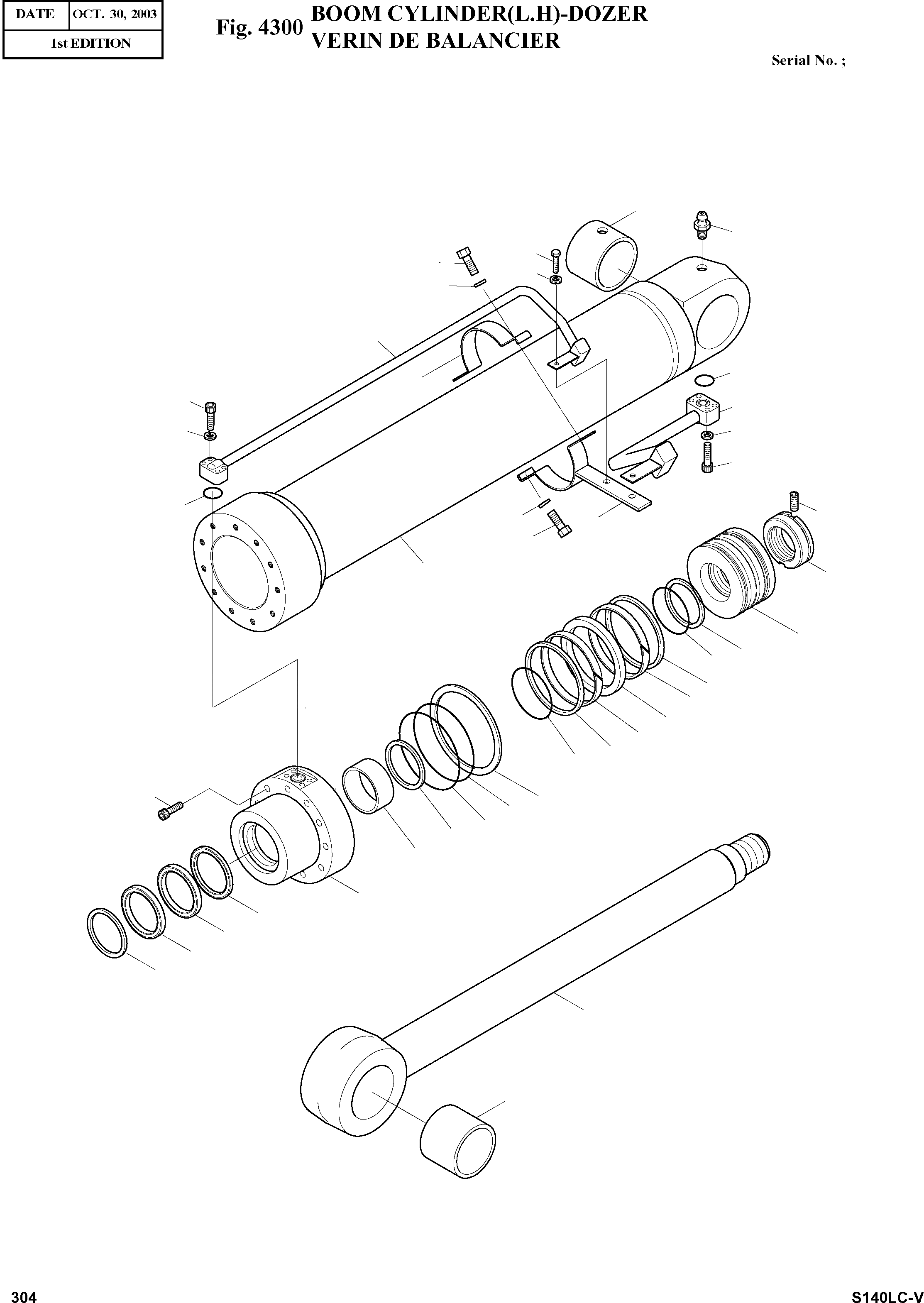 | DATE | OCT. 30, 2003 |
|---|---|
| 1st EDITION | |

Fig. 4300 BOOM CYLINDER(L.H)-DOZER
VERIN DE BALANCIER

Serial No. ;

304

S140LC-V