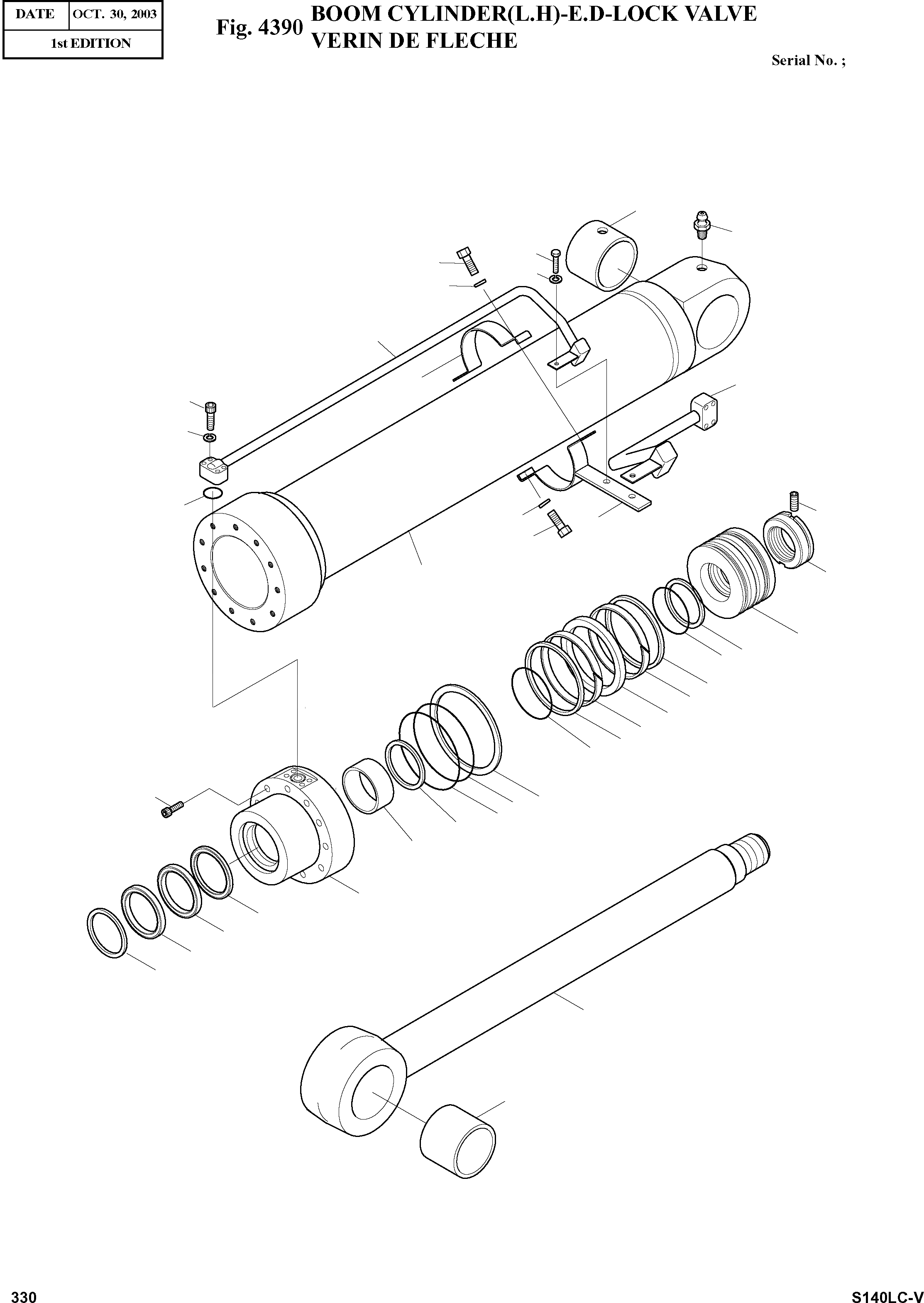 | DATE | OCT. 30, 2003 |
|---|---|
| 1st EDITION | |

Fig. 4390 BOOM CYLINDER(L.H)-E.D-LOCK VALVE
VERIN DE FLECHE

Serial No. ;

330

S140LC-V