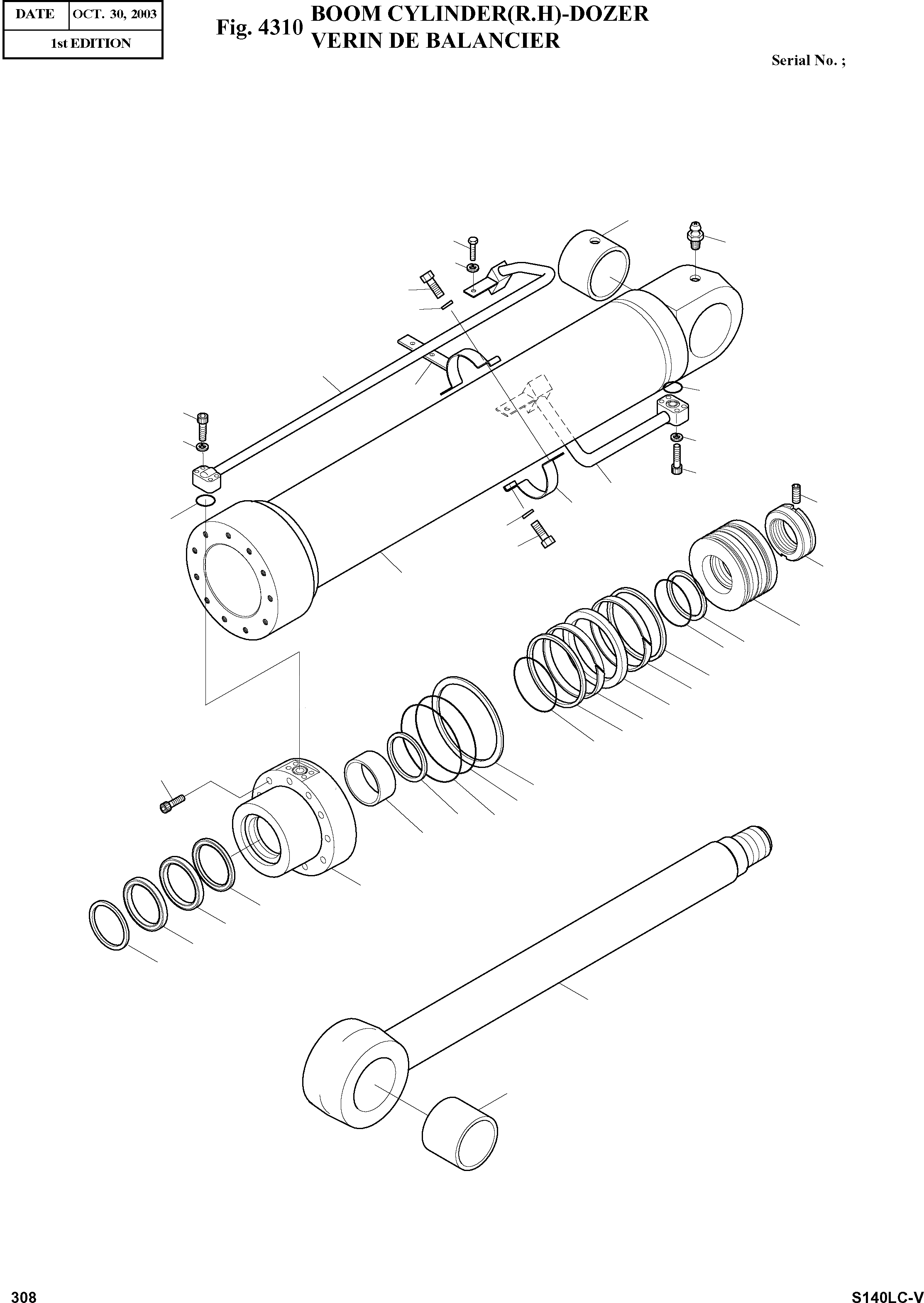 | DATE | OCT. 30, 2003 |
|---|---|
| 1st EDITION | |

Fig. 4310 BOOM CYLINDER(R.H)-DOZER
VERIN DE BALANCIER

Serial No. ;

308

S140LC-V