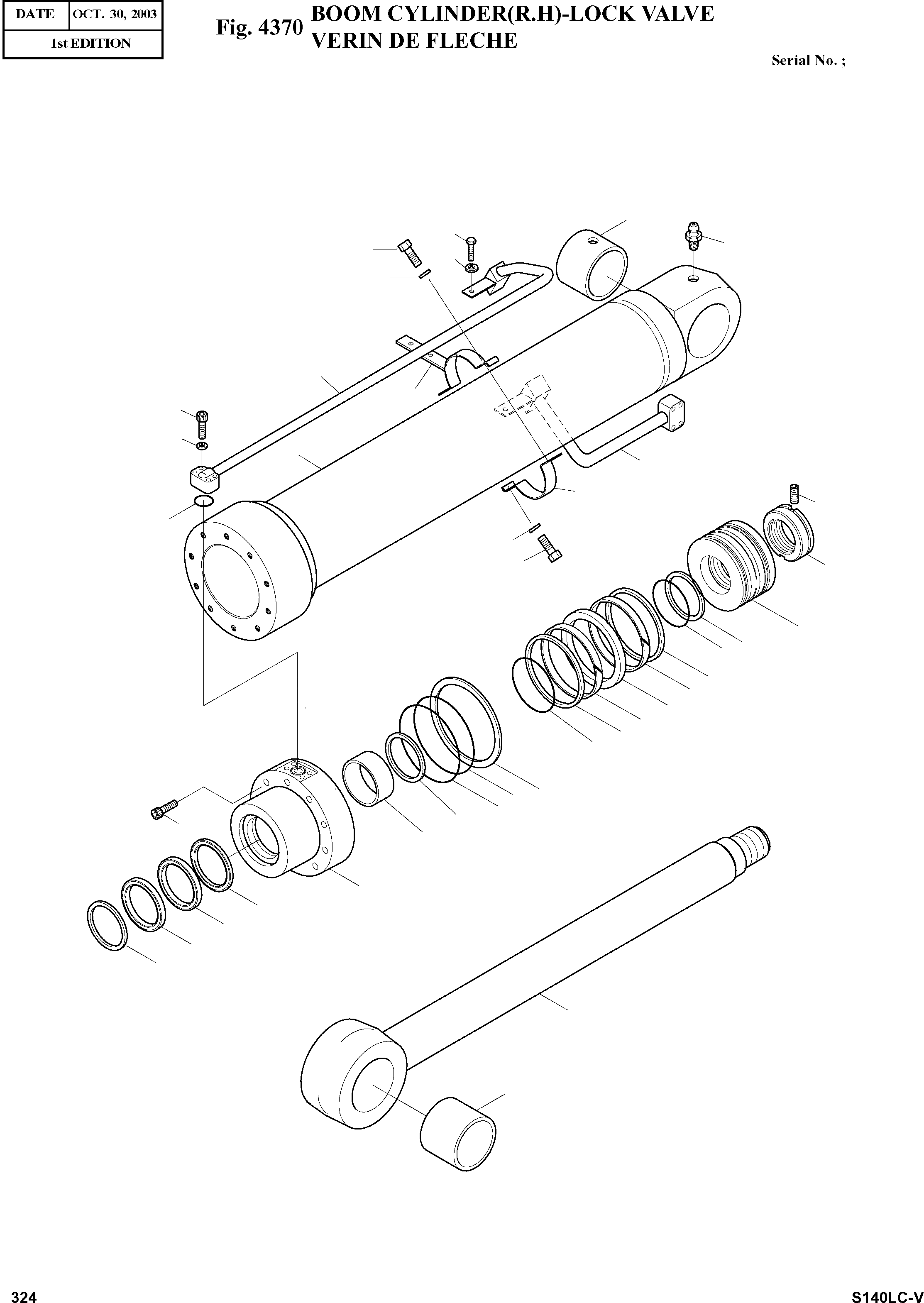 | DATE | OCT. 30, 2003 |
|---|---|
| 1st EDITION | |

Fig. 4370 BOOM CYLINDER(R.H)-LOCK VALVE
VERIN DE FLECHE

Serial No. ;

324

S140LC-V