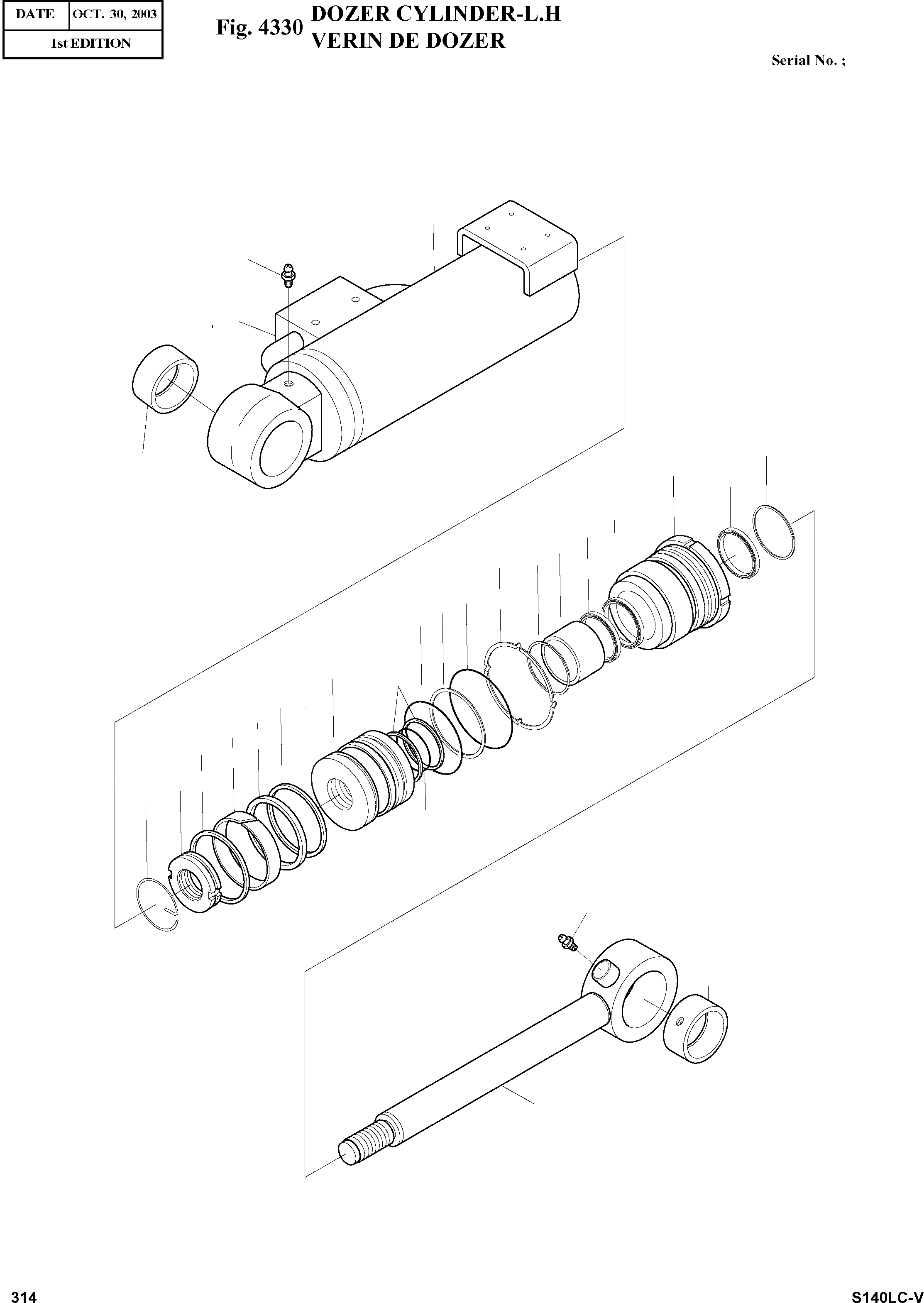 | DATE | OCT. 30, 2003 |
|---|---|
| 1st EDITION | |

Fig. 4330 DOZER CYLINDER-L.H
VERIN DE DOZER

Serial No. ;

314

S140LC-V