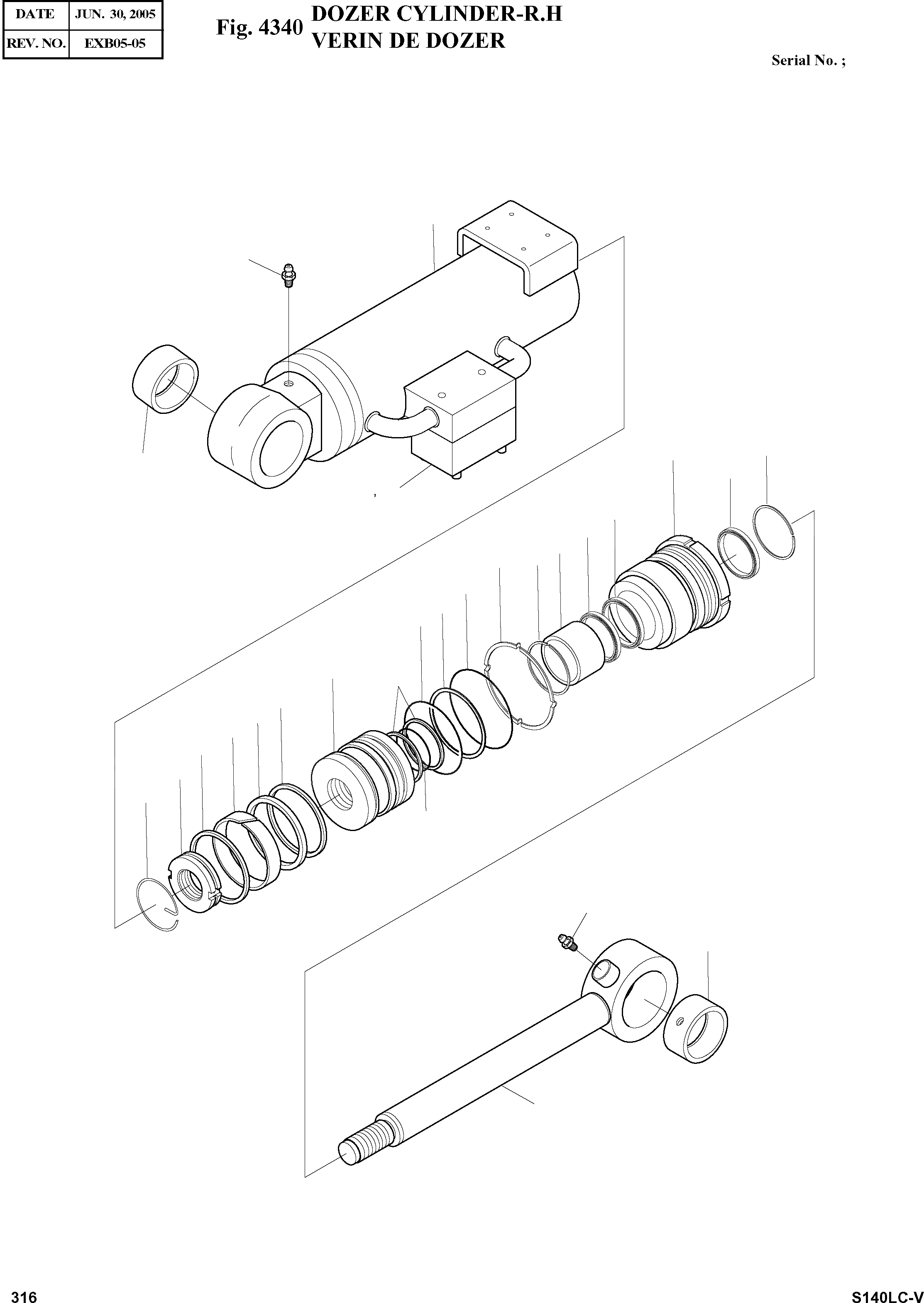 | DATE | JUN. 30, 2005 |
|---|---|
| REV. NO. | EXB05-05 |

Fig. 4340 DOZER CYLINDER-R.H
VERIN DE DOZER

Serial No. ;

316

S140LC-V