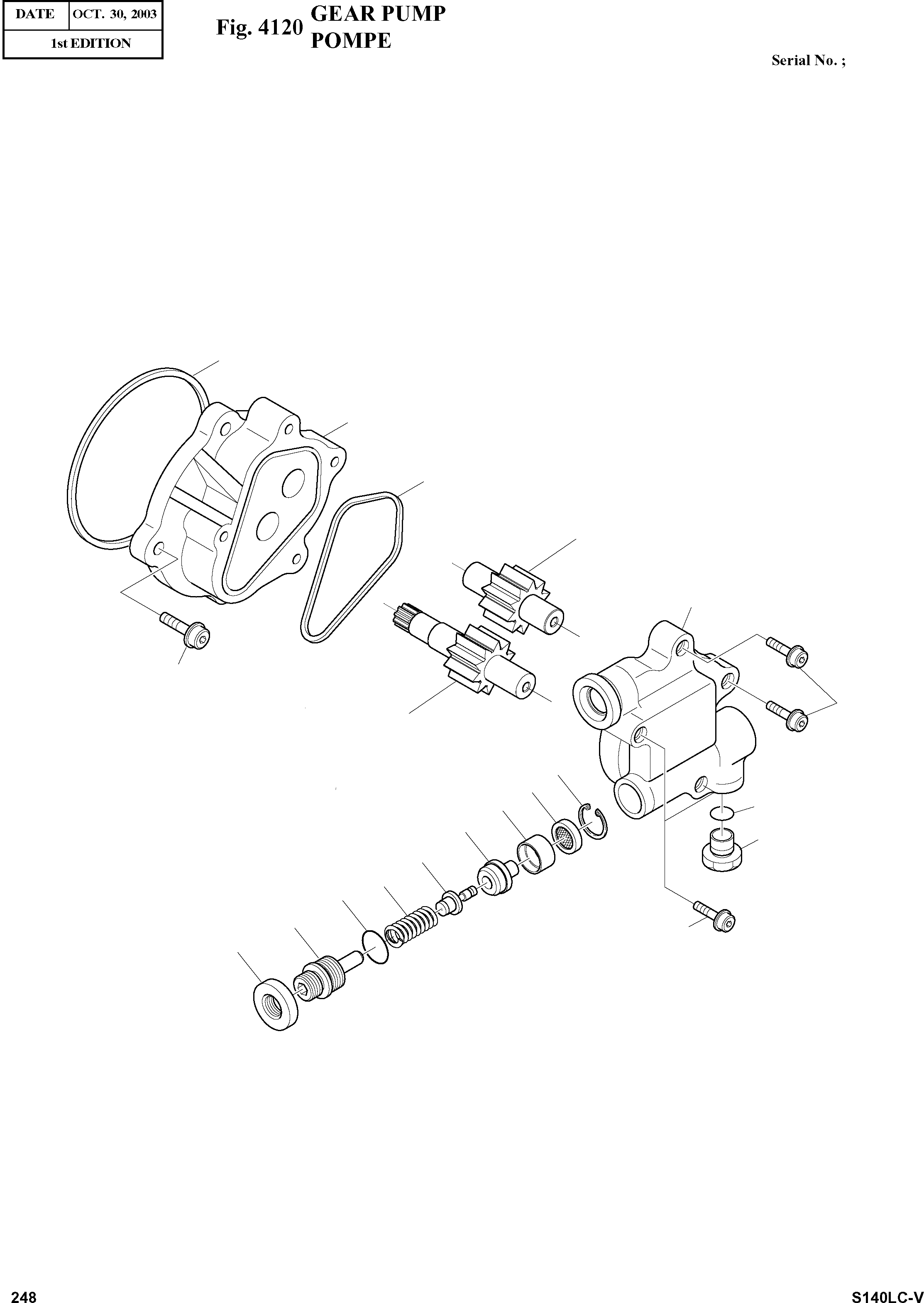 | DATE | OCT. 30, 2003 |
|---|---|
| 1st EDITION | |

Fig. 4120 GEAR PUMP
POMPE

Serial No. ;

248

S140LC-V