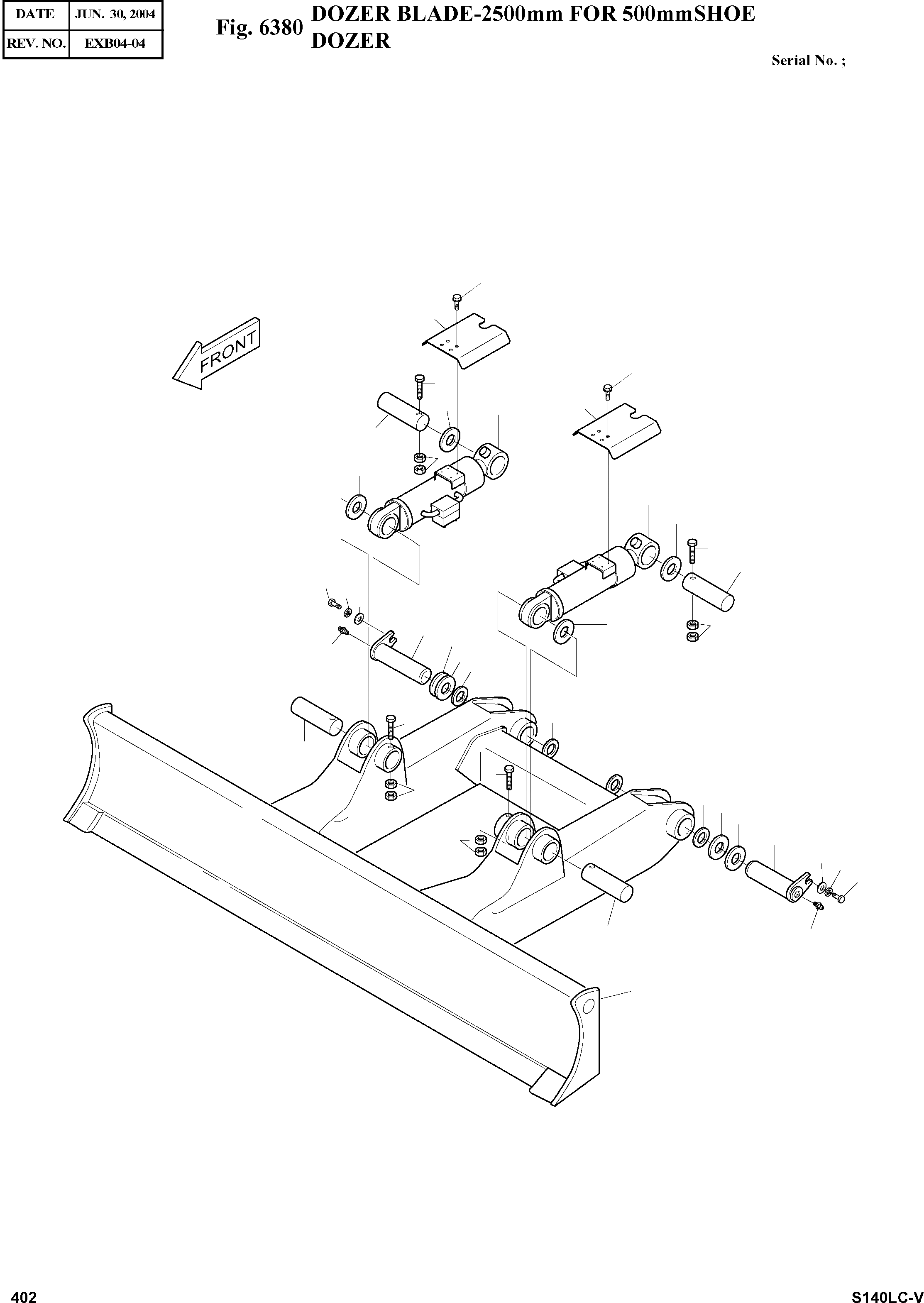 | DATE | JUN. 30, 2004 |
|---|---|
| REV. NO. | EXB04-04 |

Fig. 6380 DOZER BLADE-2500mm FOR 500mmSHOE DOZER

Serial No. ;

FRONT

402

S140LC-V