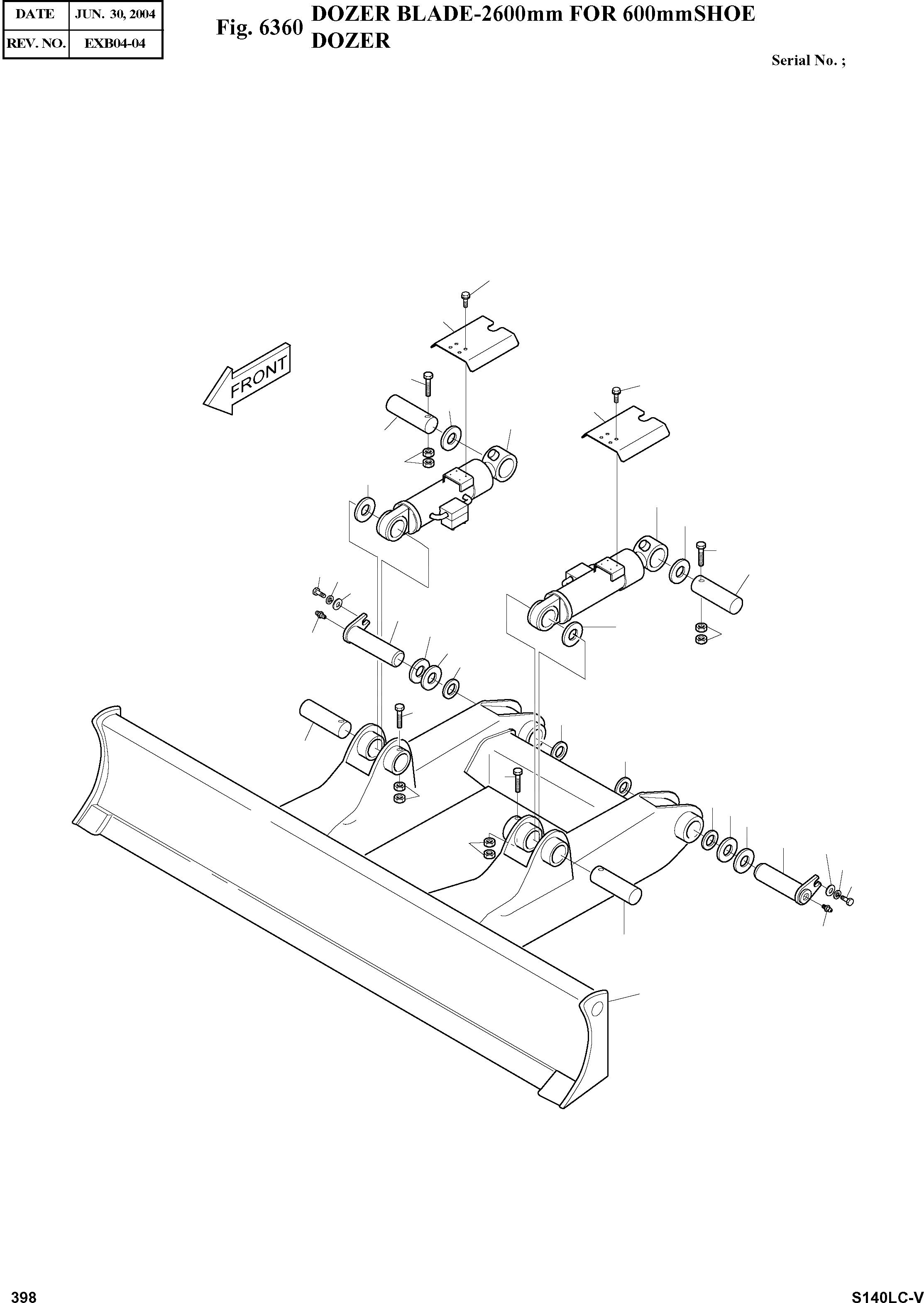 | DATE | JUN. 30, 2004 |
|---|---|
| REV. NO. | EXB04-04 |

Fig. 6360 DOZER BLADE-2600mm FOR 600mmSHOE DOZER

Serial No. ;

FRONT

398

S140LC-V