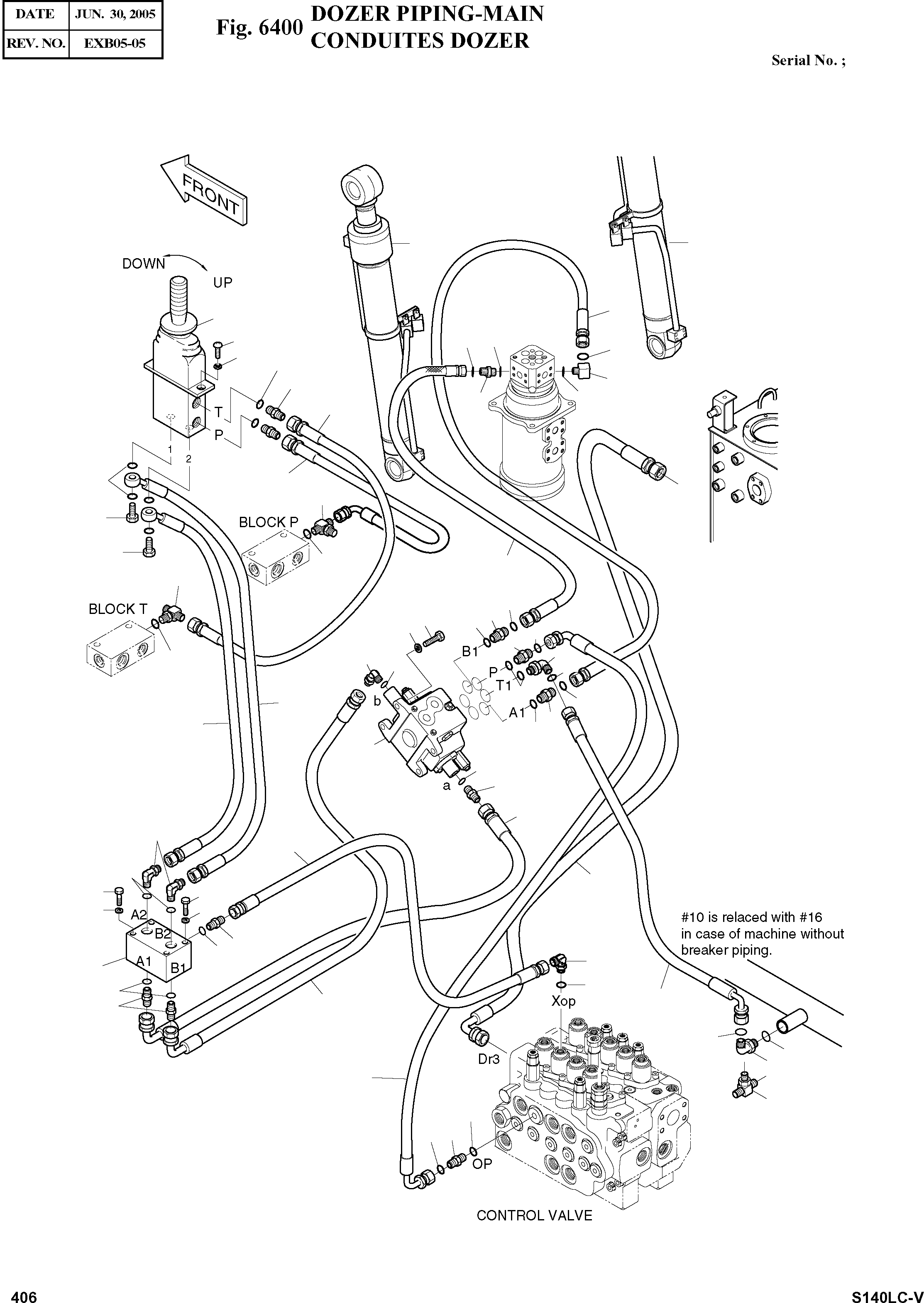 | DATE | JUN. 30, 2005 |
|---|---|
| REV. NO. | EXB05-05 |

Fig. 6400 DOZER PIPING-MAIN
CONDUITES DOZER

Serial No. ;

FRONT

DOWN

UP

T

P

1

2

BLOCK P

BLOCK T

B1

P

T1

A1

b

a

A2

B2

A1

B1

#10 is relaced with #16 in case of machine without breaker piping.

Xop

Dr3

OP

CONTROL VALVE

406

S140LC-V