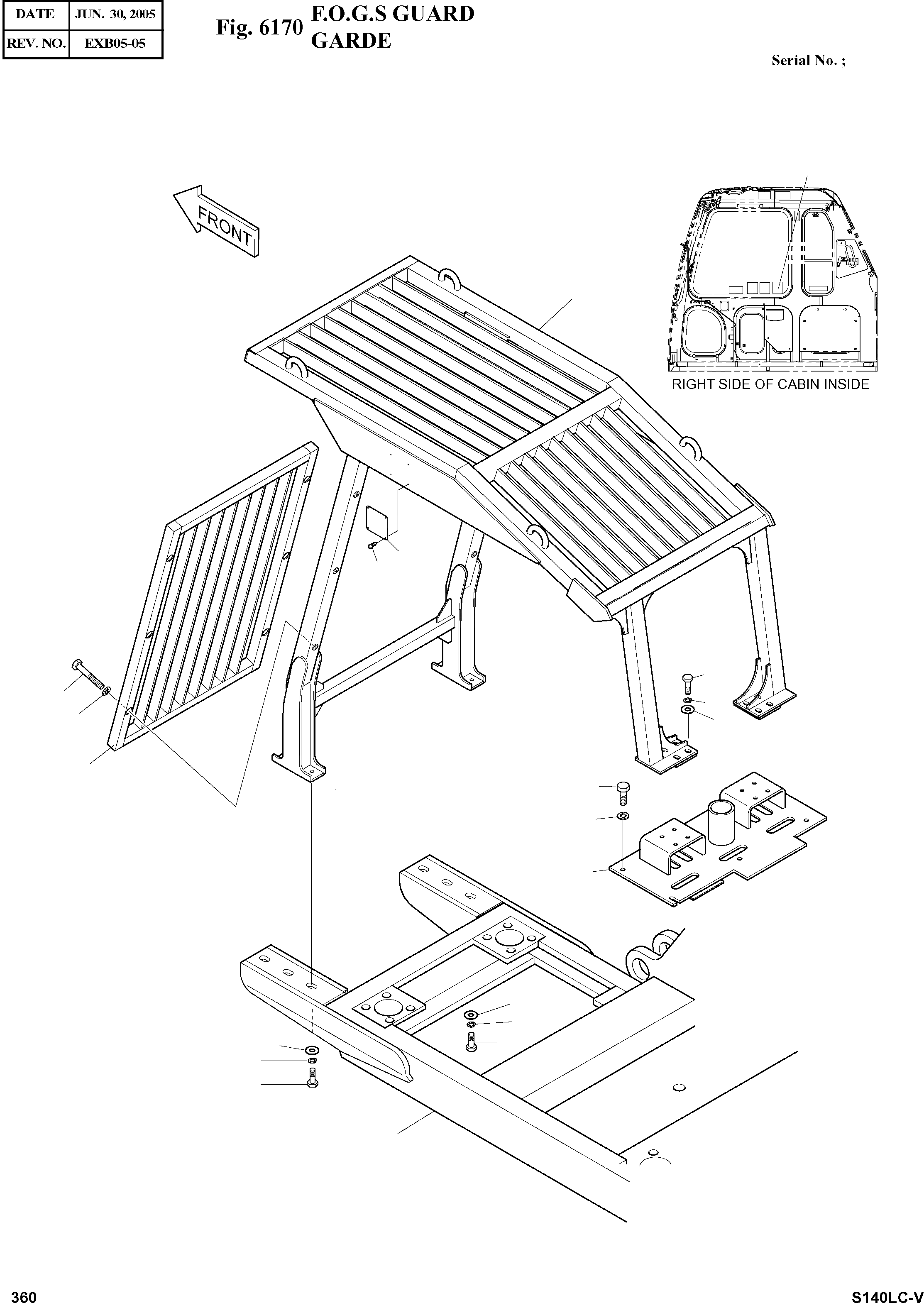 | DATE | JUN. 30, 2005 |
|---|---|
| REV. NO. | EXB05-05 |

Fig. 6170 F.O.G.S GUARD GARDE

Serial No. ;

FRONT

RIGHT SIDE OF CABIN INSIDE

360

S140LC-V