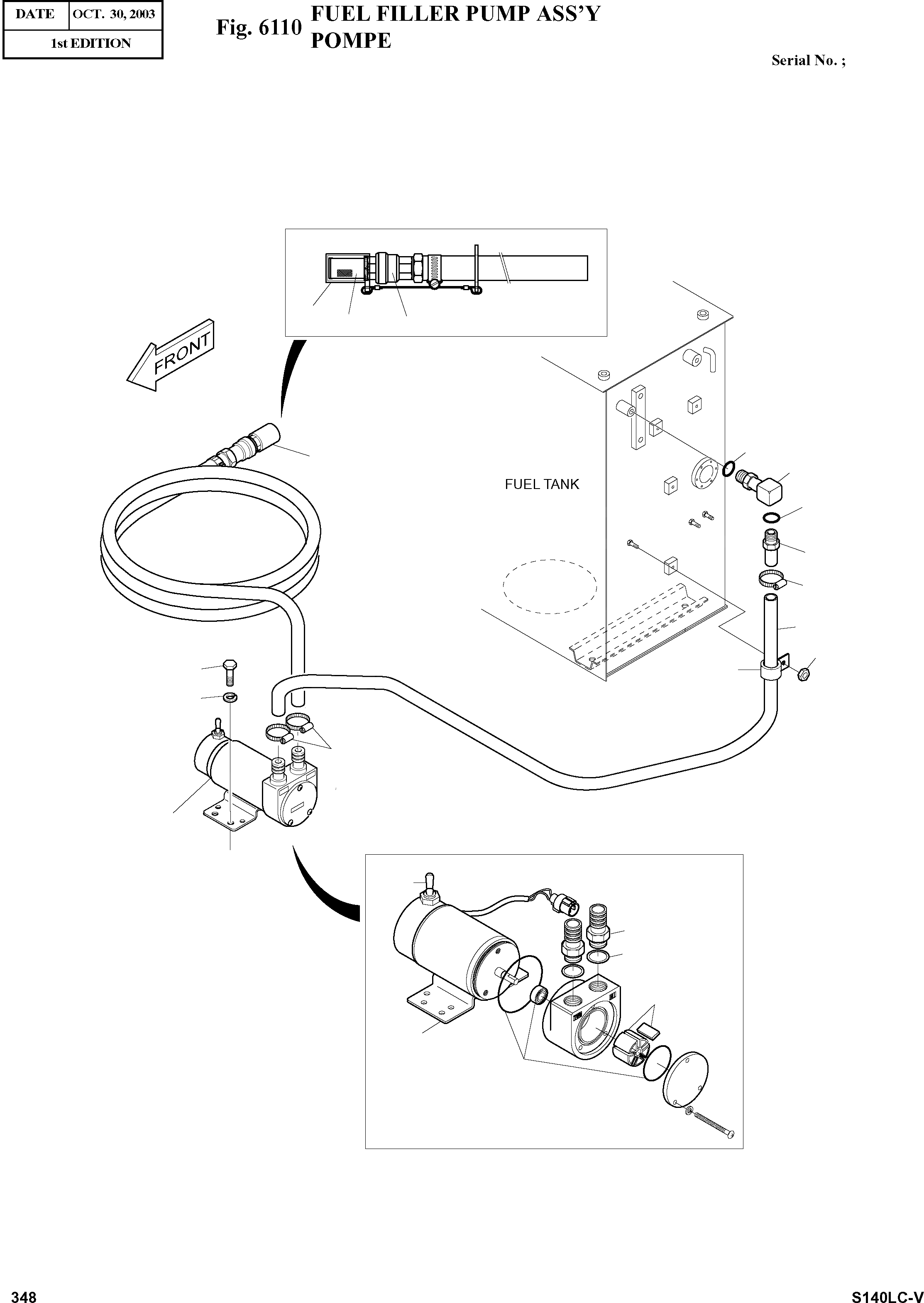 | DATE | OCT. 30, 2003 |
|---|---|
| 1st EDITION | |

Fig. 6110 FUEL FILLER PUMP ASS'Y POMPE

Serial No. ;

FRONT

FUEL TANK

348

S140LC-V