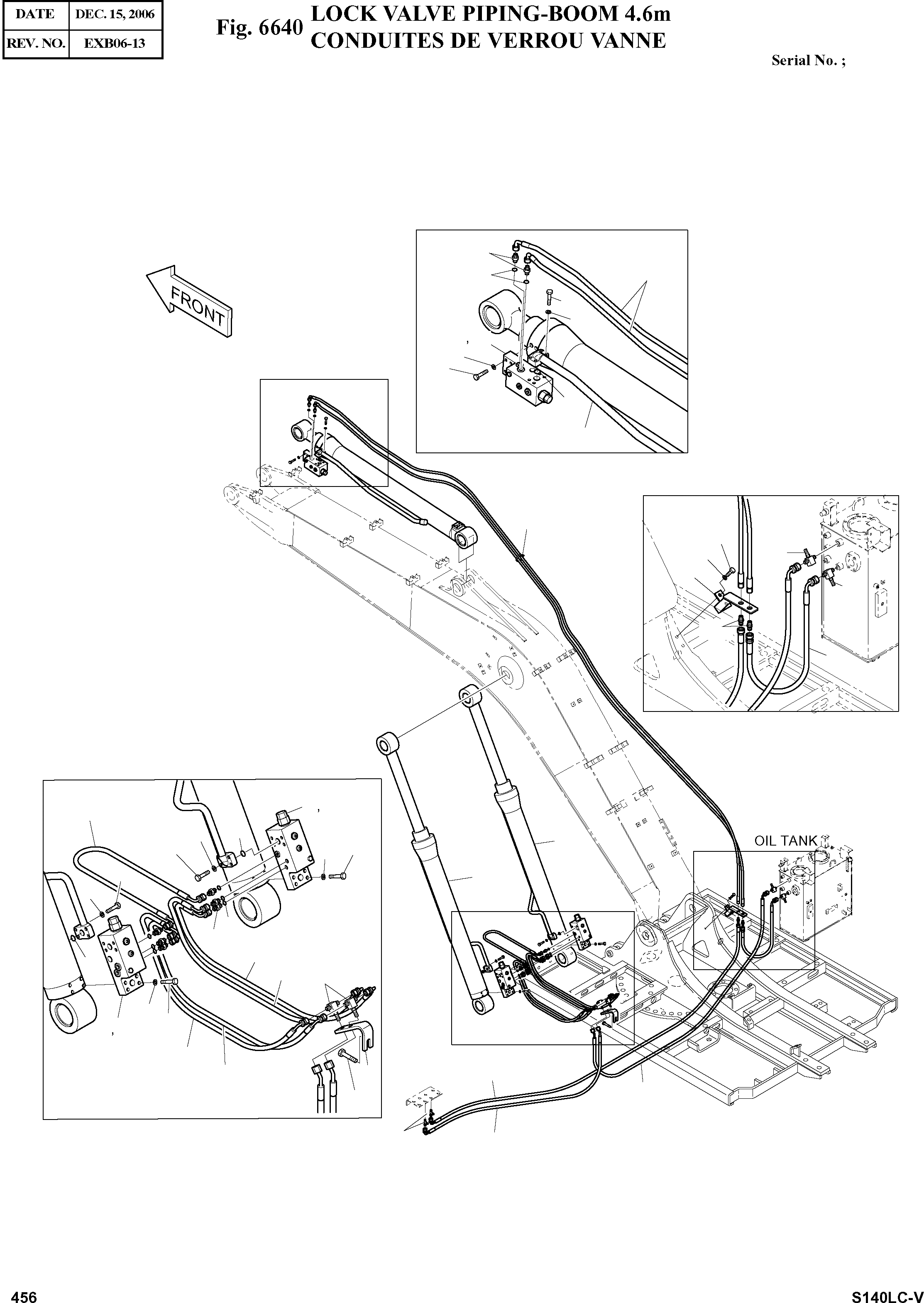 | DATE | DEC. 15, 2006 |
|---|---|
| REV. NO. | EXB06-13 |

Fig. 6640 LOCK VALVE PIPING-BOOM 4.6m
CONDUITES DE VERROU VANNE

Serial No. ;

FRONT

OIL TANK

456

S140LC-V