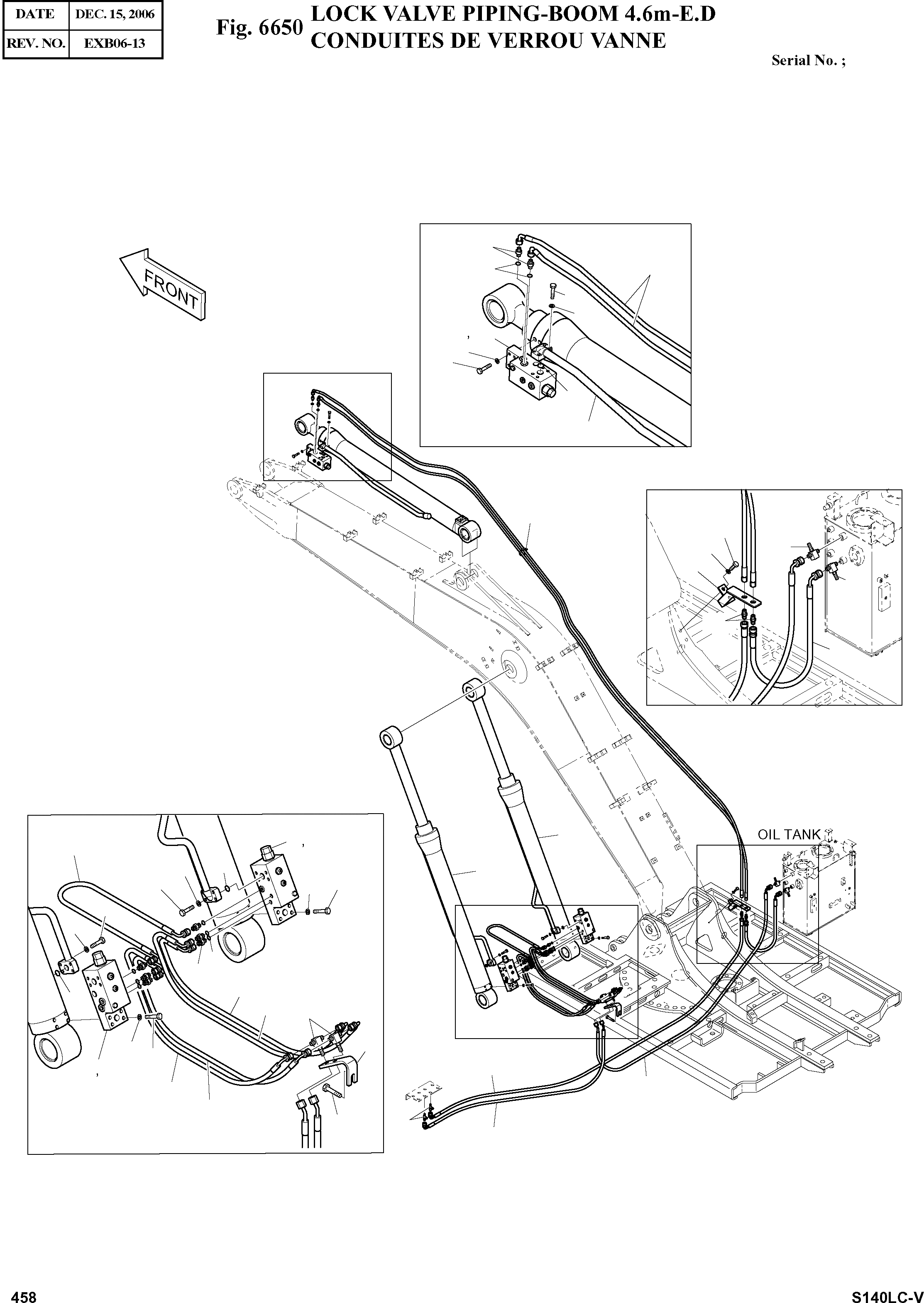 | DATE | DEC. 15, 2006 |
|---|---|
| REV. NO. | EXB06-13 |

Fig. 6650 LOCK VALVE PIPING-BOOM 4.6m-E.D
CONDUITES DE VERROU VANNE

Serial No. ;

FRONT

OIL TANK

458

S140LC-V