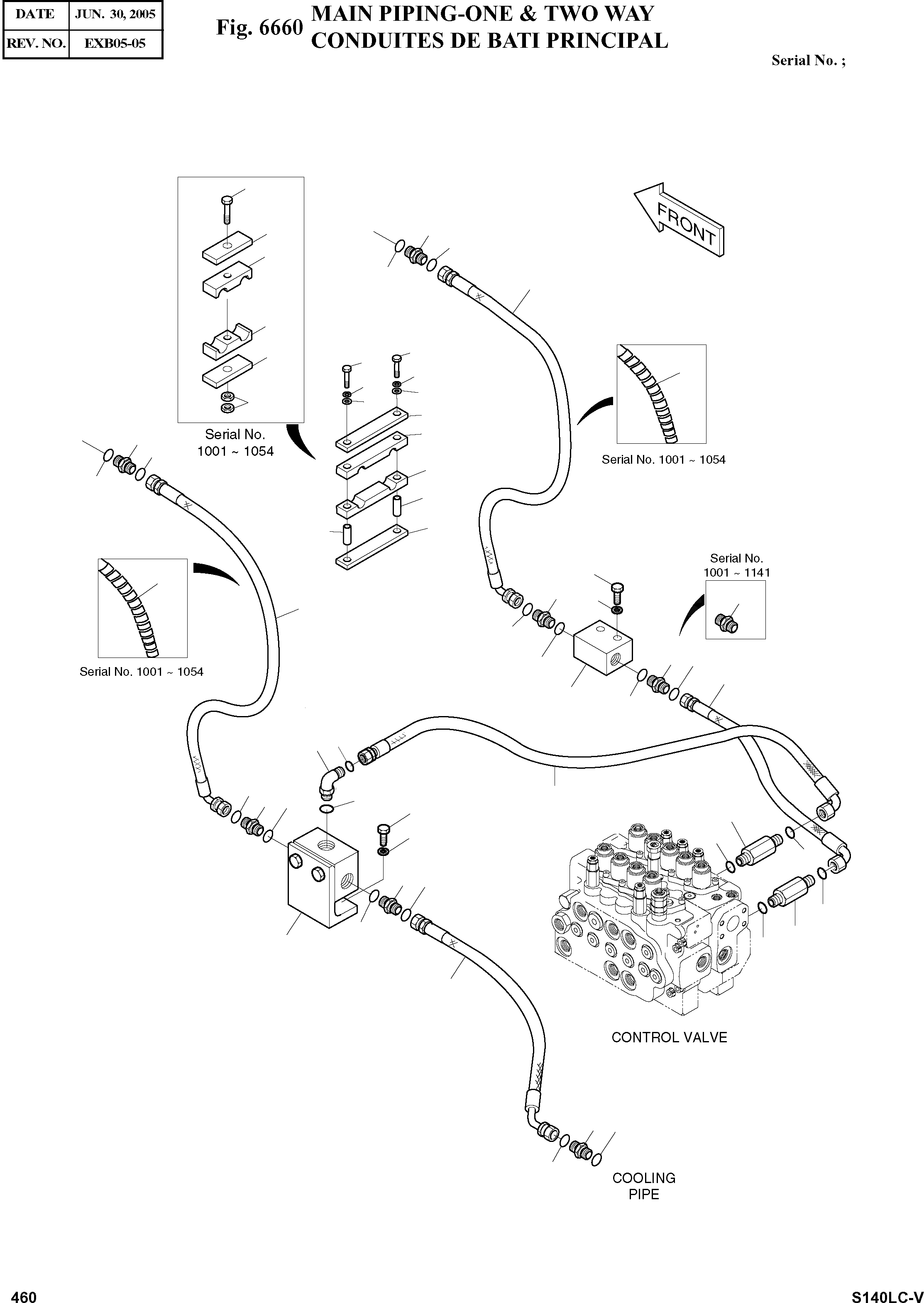 | DATE | JUN. 30, 2005 |
|---|---|
| REV. NO. | EXB05-05 |

Fig. 6660 MAIN PIPING-ONE & TWO WAY
CONDUITES DE BATI PRINCIPAL

Serial No. ;

FRONT

Serial No. 1001 ~ 1054

Serial No. 1001 ~ 1054

Serial No. 1001 ~ 1141

Serial No. 1001 ~ 1054

CONTROL VALVE

COOLING PIPE

460

S140LC-V