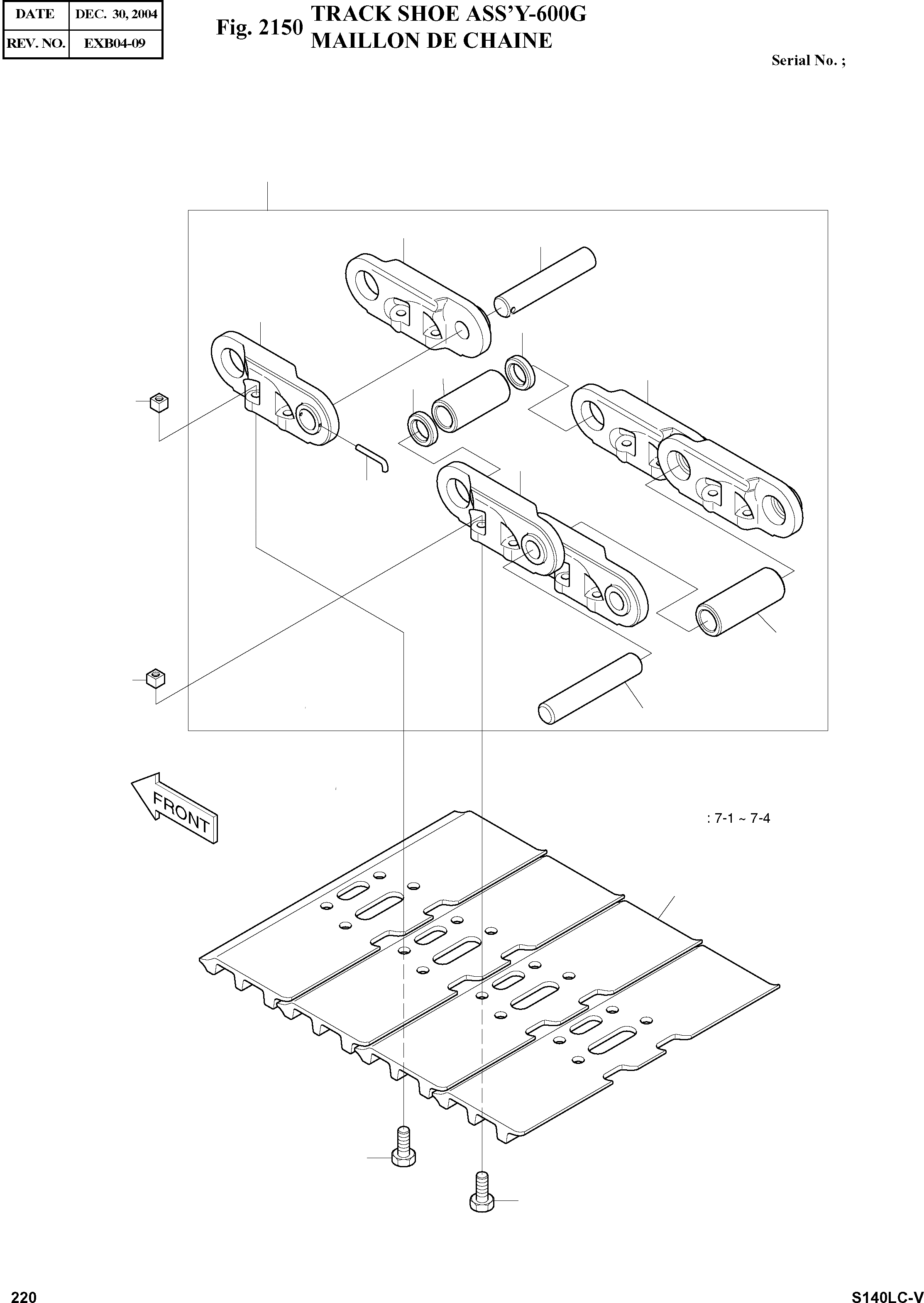 | DATE | DEC. 30, 2004 |
|---|---|
| REV. NO. | EXB04-09 |

Fig. 2150 TRACK SHOE ASS'Y-600G
MAILLON DE CHAINE

Serial No. ;

FRONT

: 7-1 ~ 7-4

220

S140LC-V