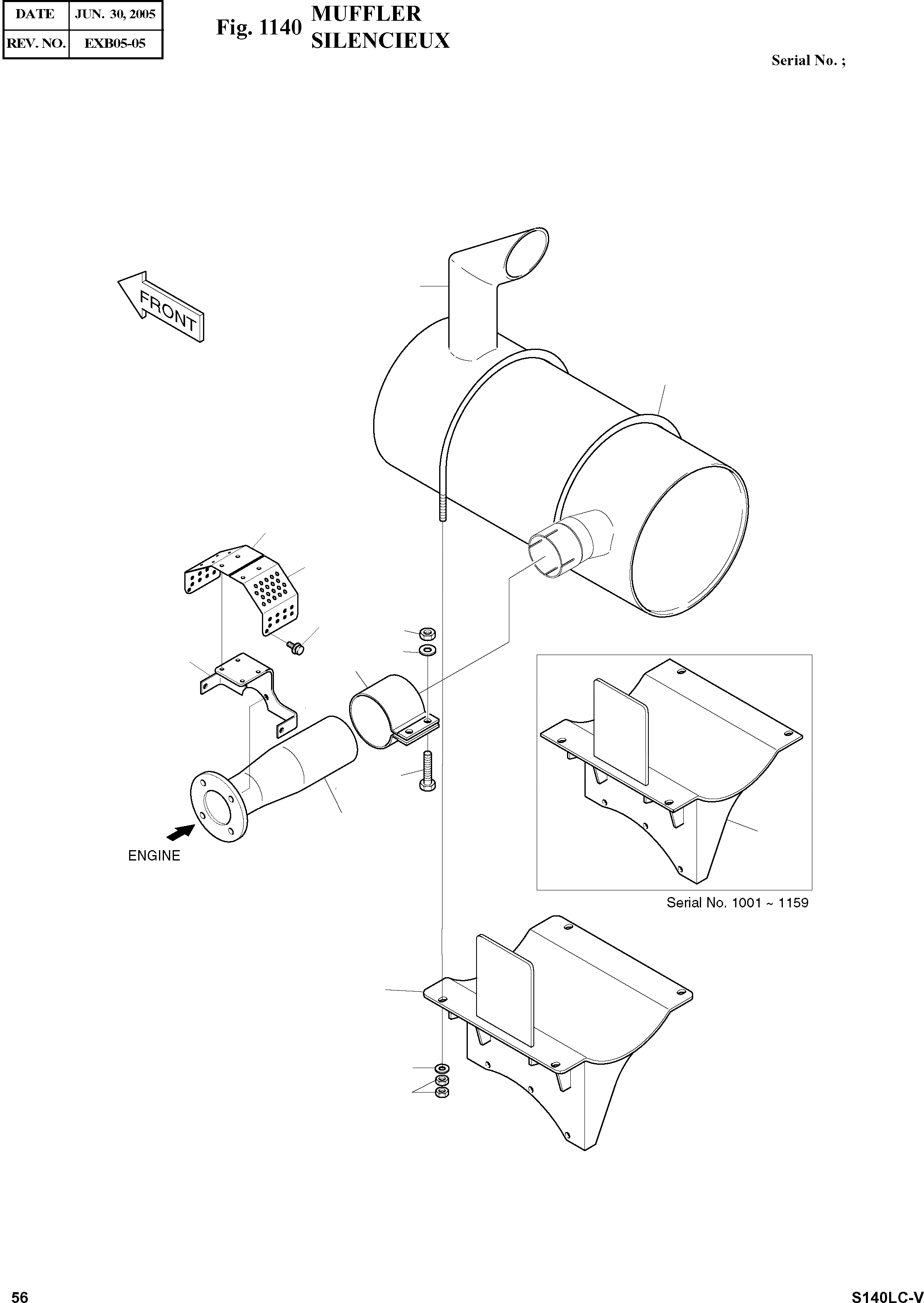 | DATE | JUN. 30, 2005 |
|---|---|
| REV. NO. | EXB05-05 |

Fig. 1140 MUFFLER
SILENCIEUX

Serial No. ;

FRONT

ENGINE

Serial No. 1001 ~ 1159

56

S140LC-V