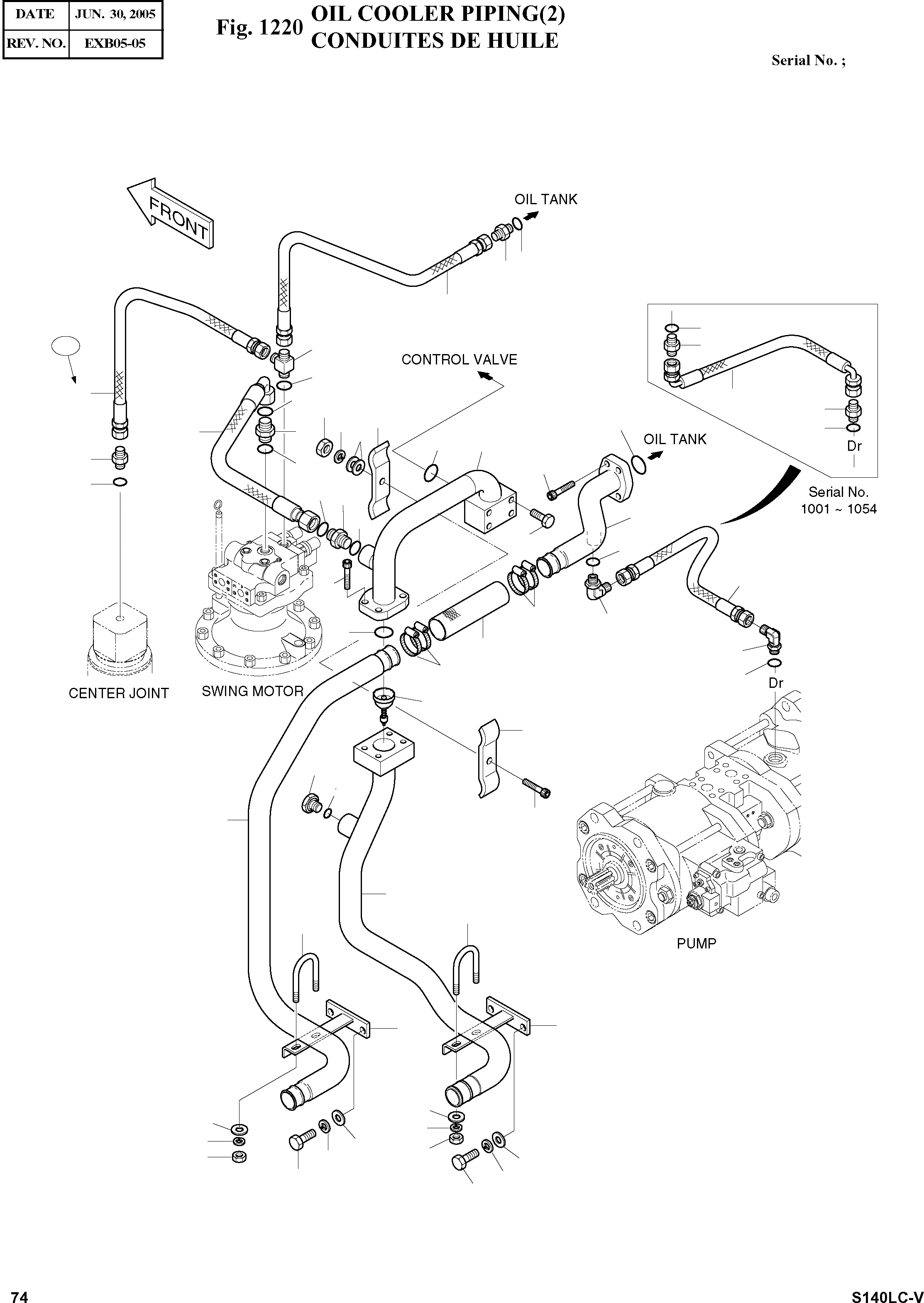 | DATE | JUN. 30, 2005 |
|---|---|
| REV. NO. | EXB05-05 |

Fig. 1220 OIL COOLER PIPING(2)
CONDUITES DE HUILE

Serial No. ;

FRONT

OIL TANK

CONTROL VALVE

OIL TANK

Dr

Serial No.
1001 ~ 1054

Dr

CENTER JOINT

SWING MOTOR

PUMP

74

S140LC-V