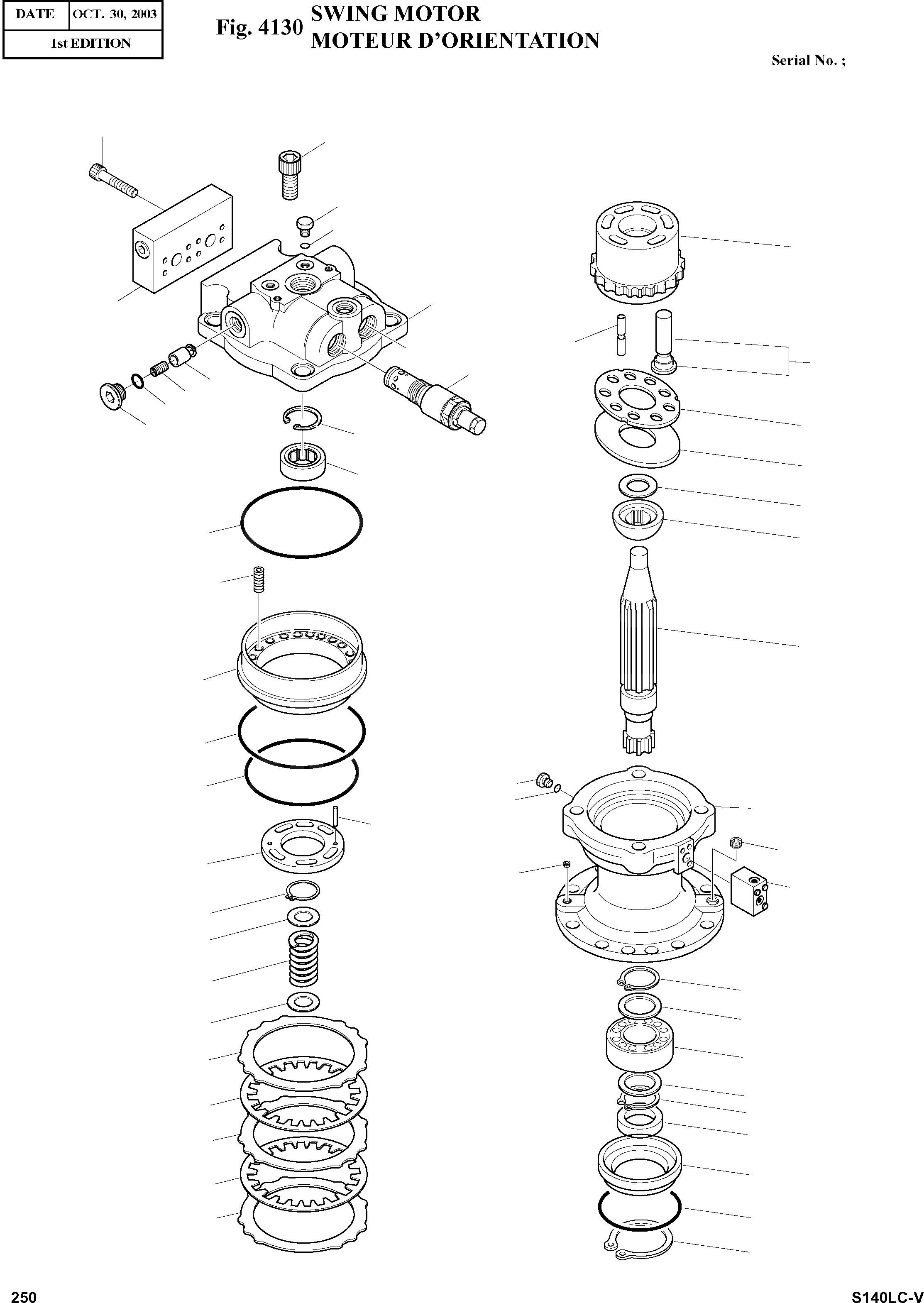 | DATE | OCT. 30, 2003 |
|---|---|
| 1st EDITION | |

Fig. 4130 SWING MOTOR
MOTEUR D'ORIENTATION

Serial No. ;

250

S140LC-V