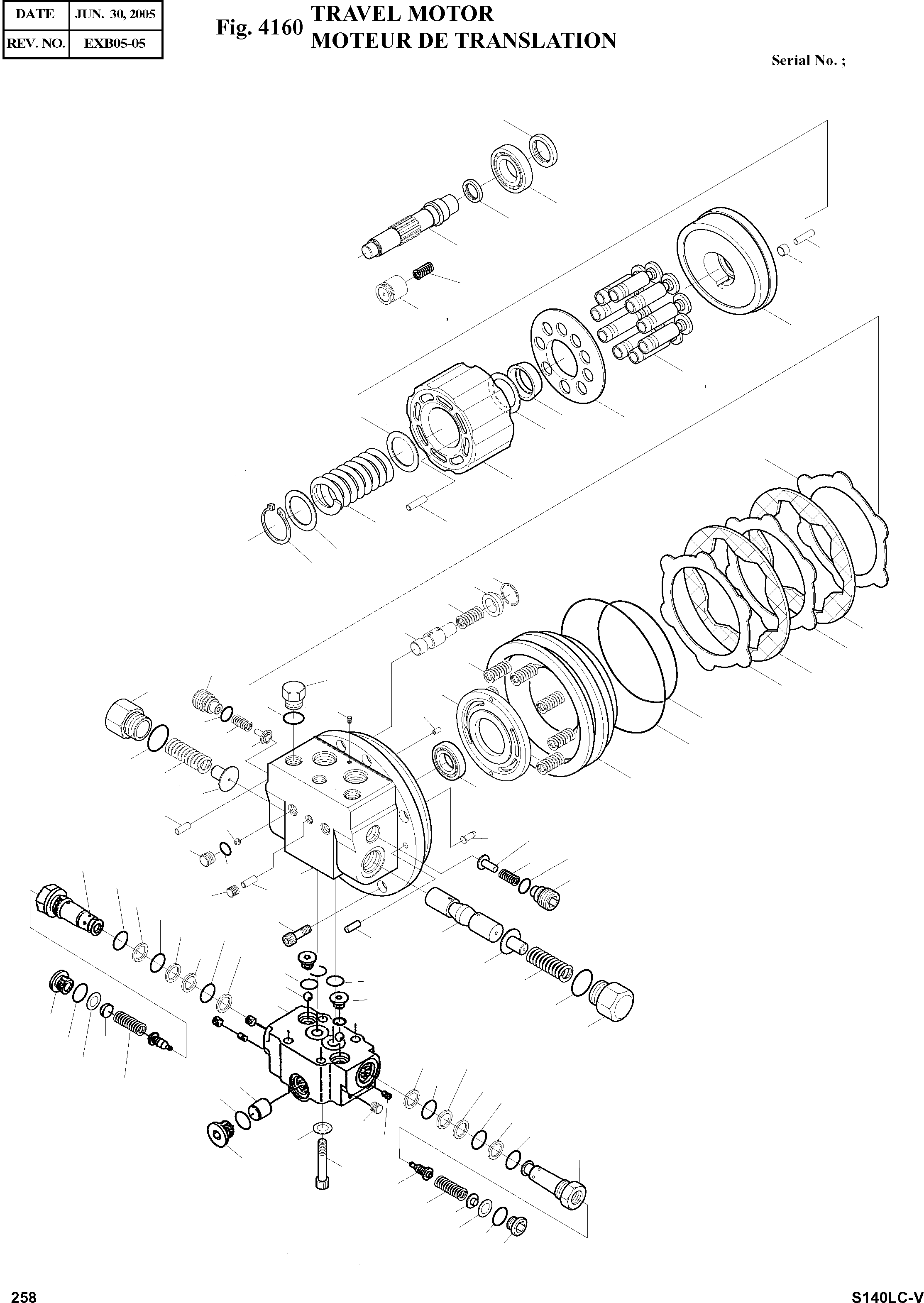 | DATE | JUN. 30, 2005 |
|---|---|
| REV. NO. | EXB05-05 |

Fig. 4160 TRAVEL MOTOR
MOTEUR DE TRANSLATION

Serial No. ;

258

S140LC-V